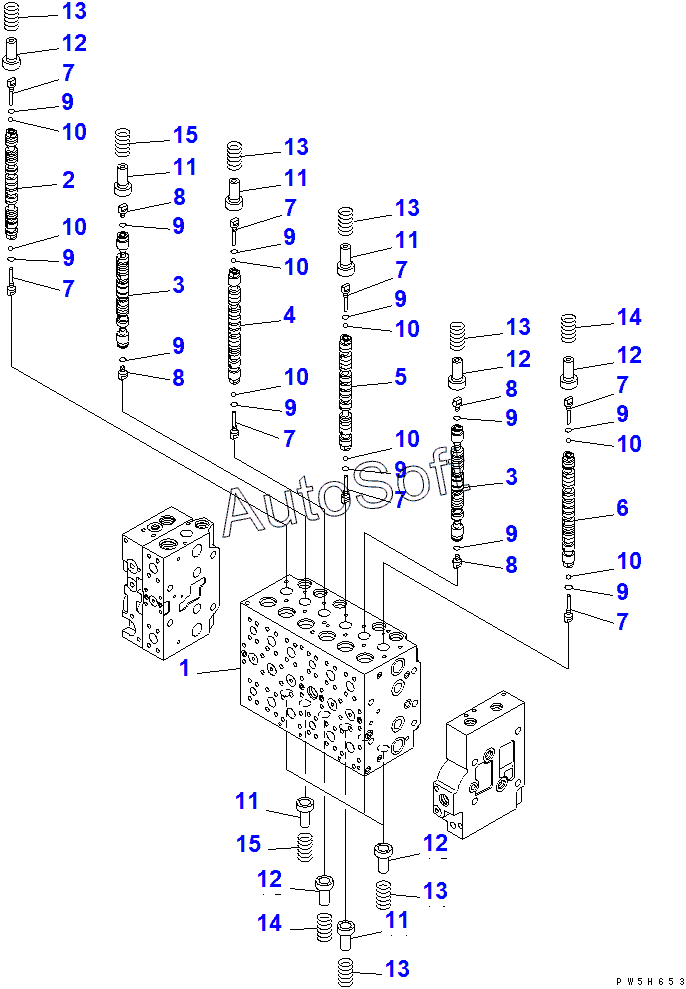 13
12
7
9
10
2
10
9
7
15
11
8
9
3
9
8
13
11
7
9
10
4
10
9
7
13
11
7
9
10
5
10
9
7
13
12
8
9
3
9
8
14
12
7
9
10
6
10
9
7
AutoSoft
1
11
15
12
14
12
13
11
13
PW5H653