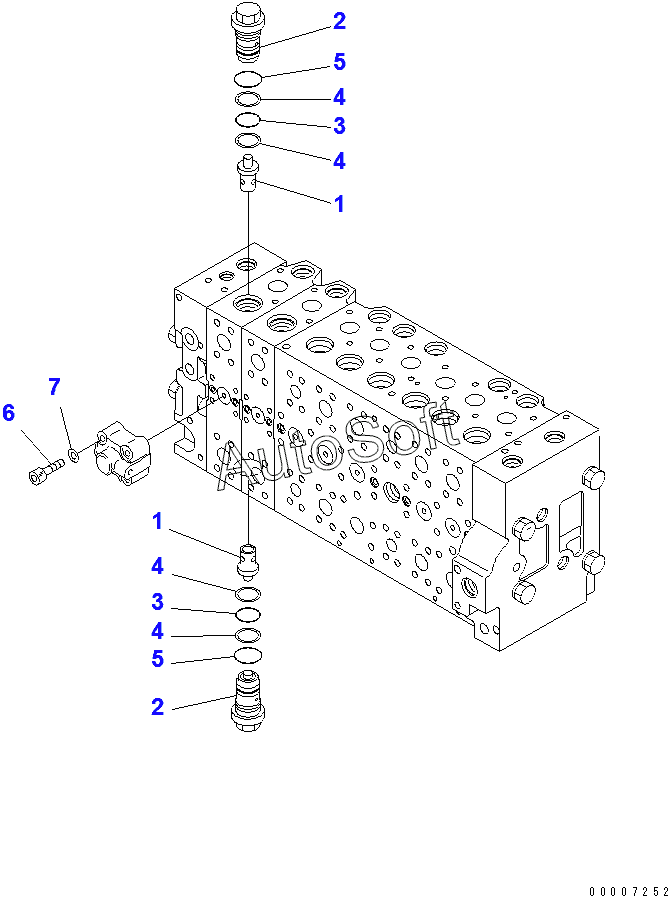 2
5
4
3
4
1
7
6
AutoSoft
1
4
3
4
5
2
00007252