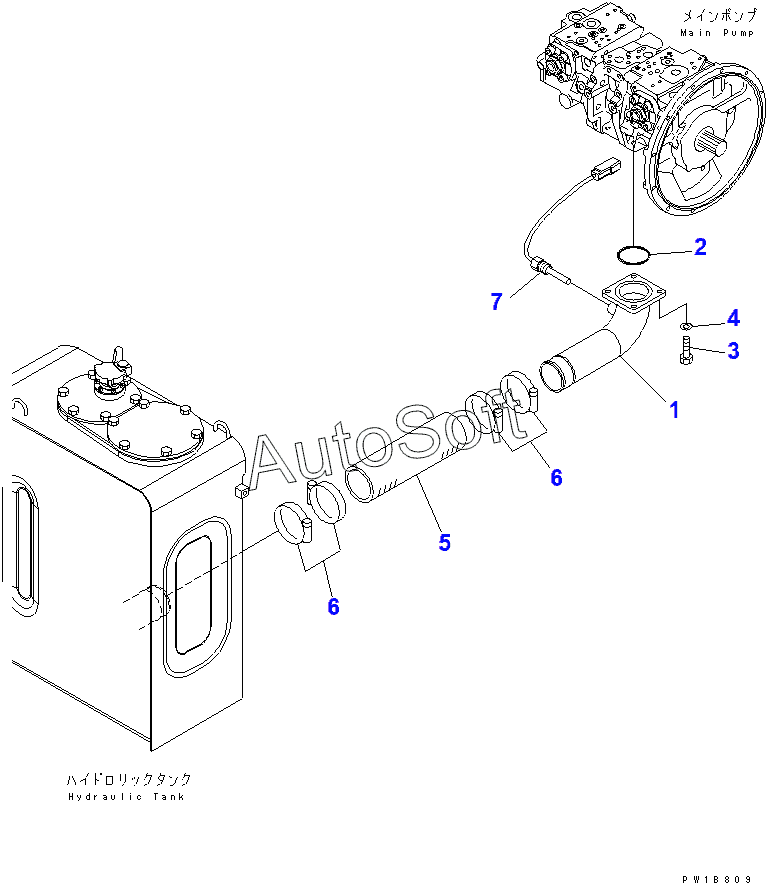 メインポンプ
Main Pump

2

7

4

3

1

AutoSoft

6

5

6

ハイドロリックタンク
Hydraulic Tank

PW18809