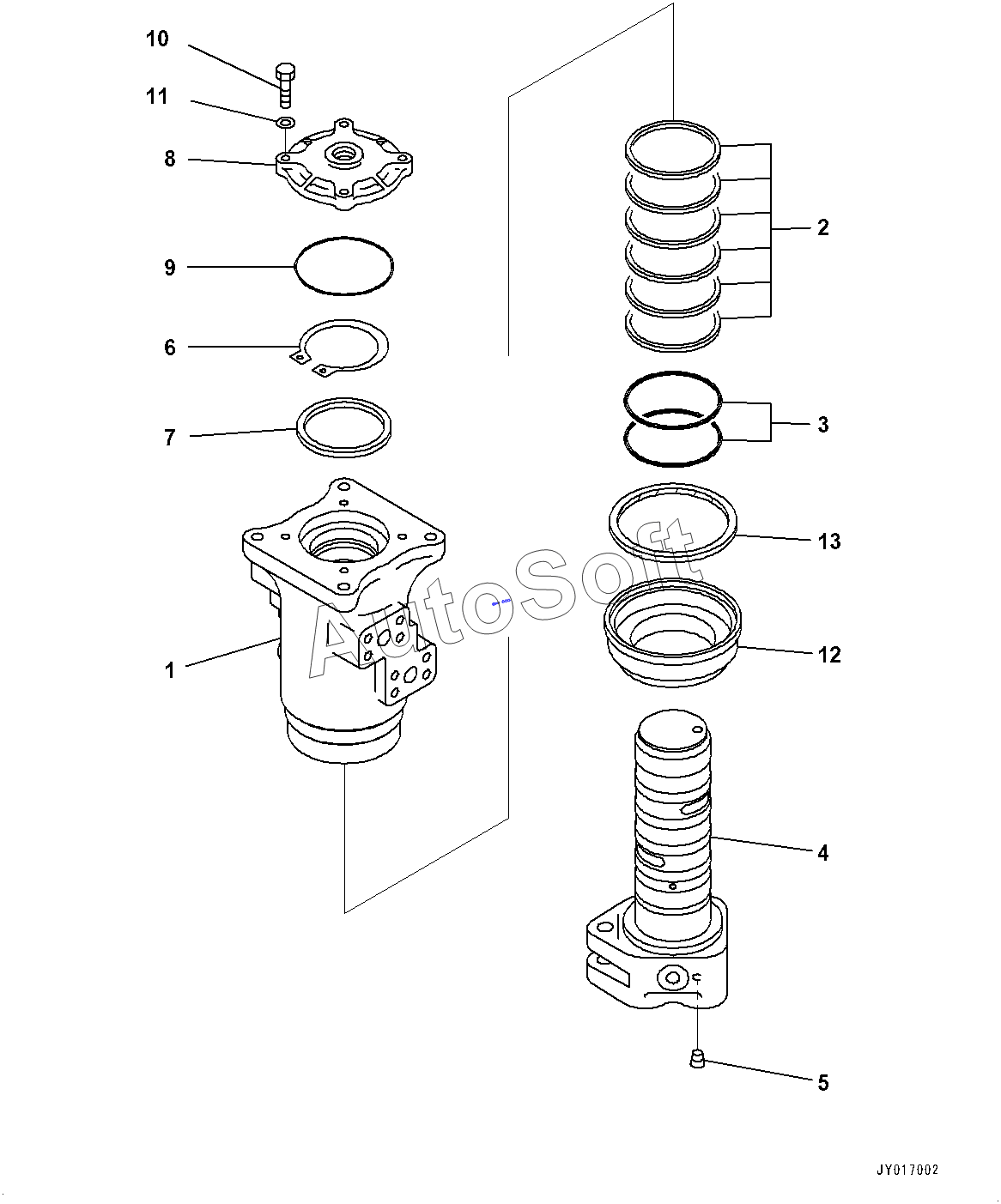 10
11
8
9
6
7
1
2
3
13
12
4
5
AutoSoft
JY017002