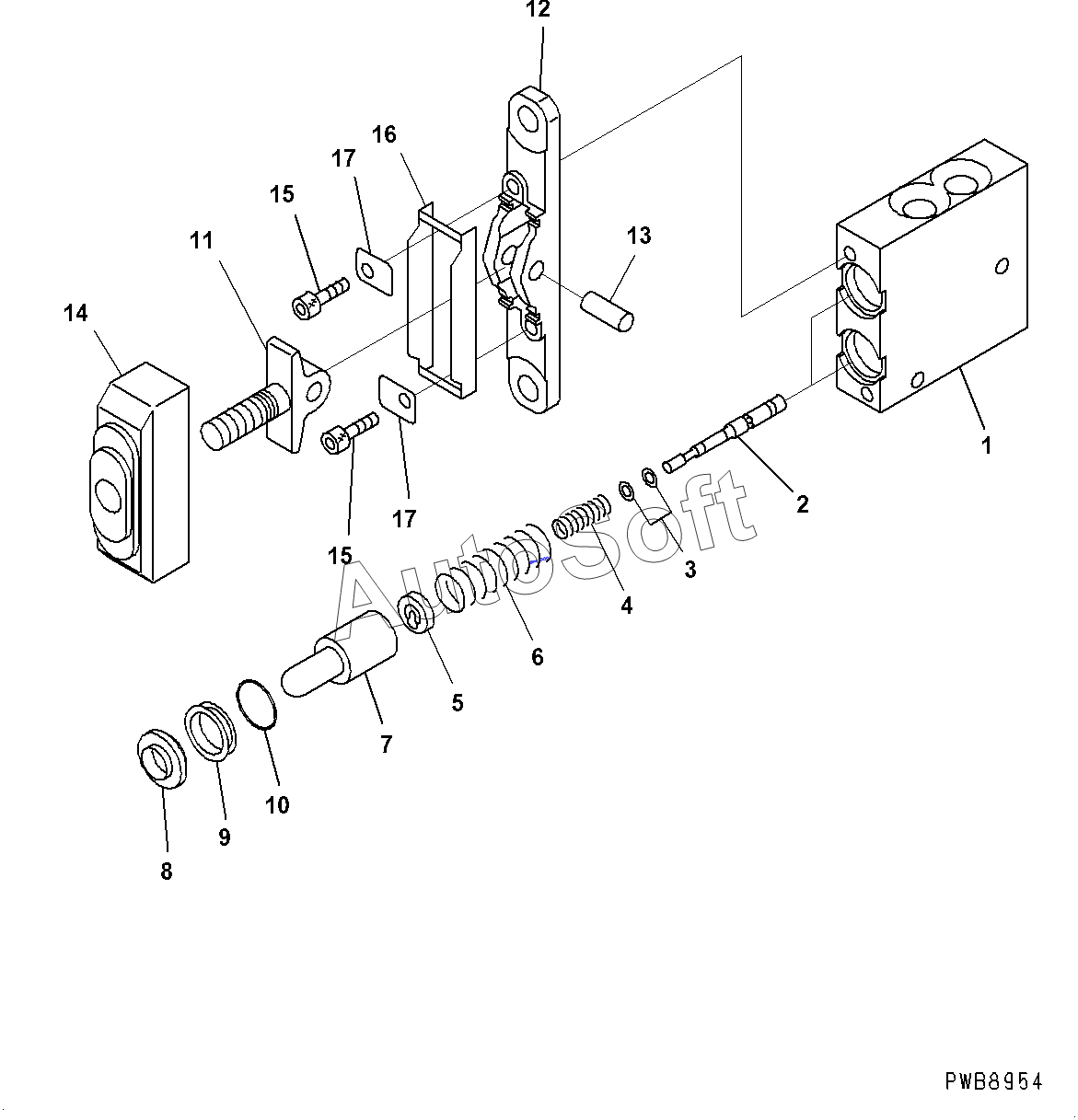 12
16
17
15
11
13
14
1
2
3
4
17
15
6
5
7
10
9
8
AutoSoft
PWB8954