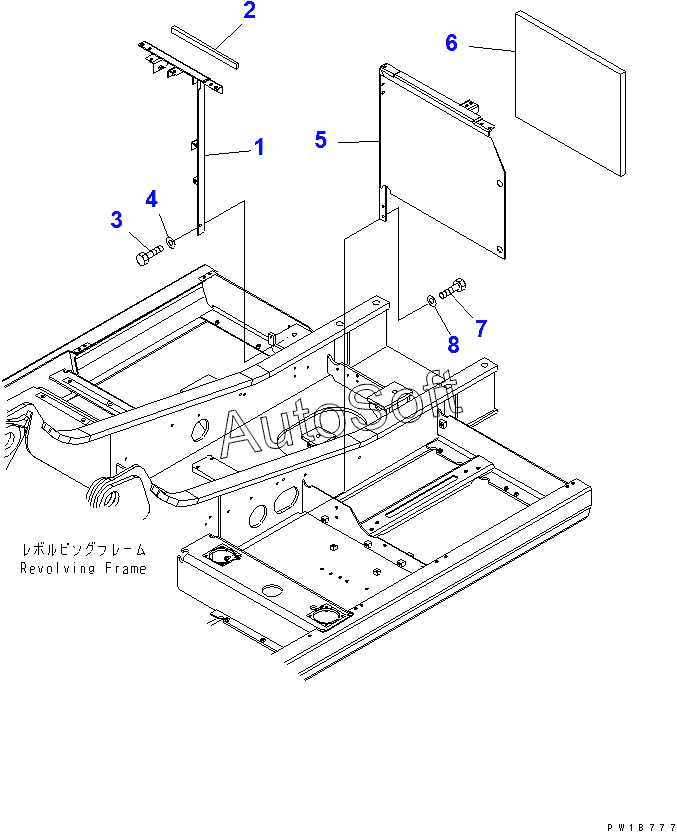 2
6
1
5
4
3
7
8
AutoSoft
レボルビングフレーム
Revolving Frame
PW18777