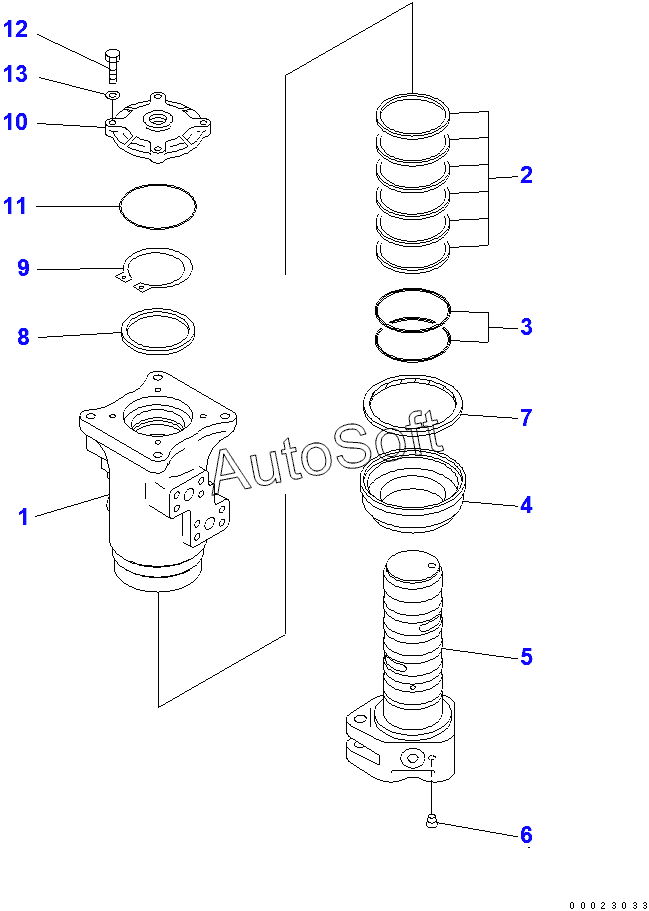 12
13
10
11
9
8
1
2
3
7
4
5
6
AutoSoft
00023033