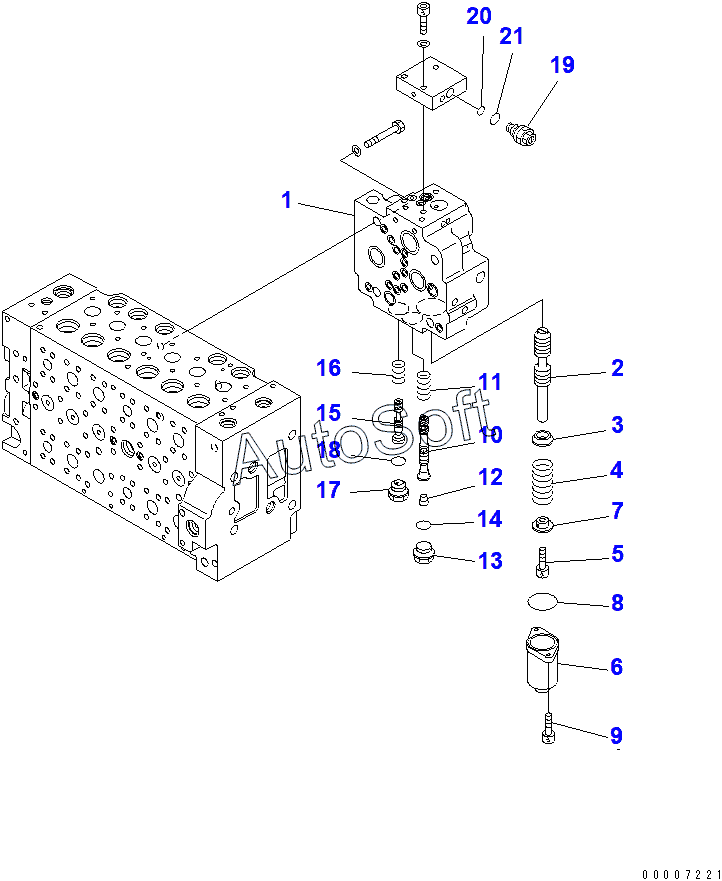 20
21
19
1
16
11
2
15
10
3
18
AutoSoft
17
12
4
14
7
13
5
8
6
9
00007221