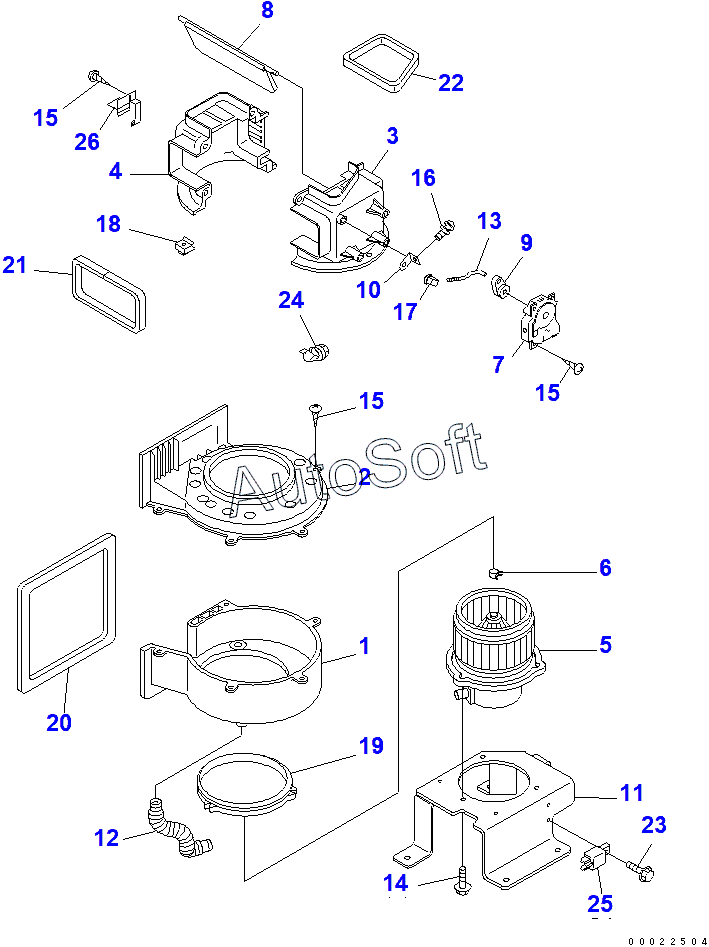 8
22
15
26
4
3
16
18
13
9
21
10
17
24
7
15
15
AutoSoft
2
6
5
1
20
19
11
12
23
14
25
00022504