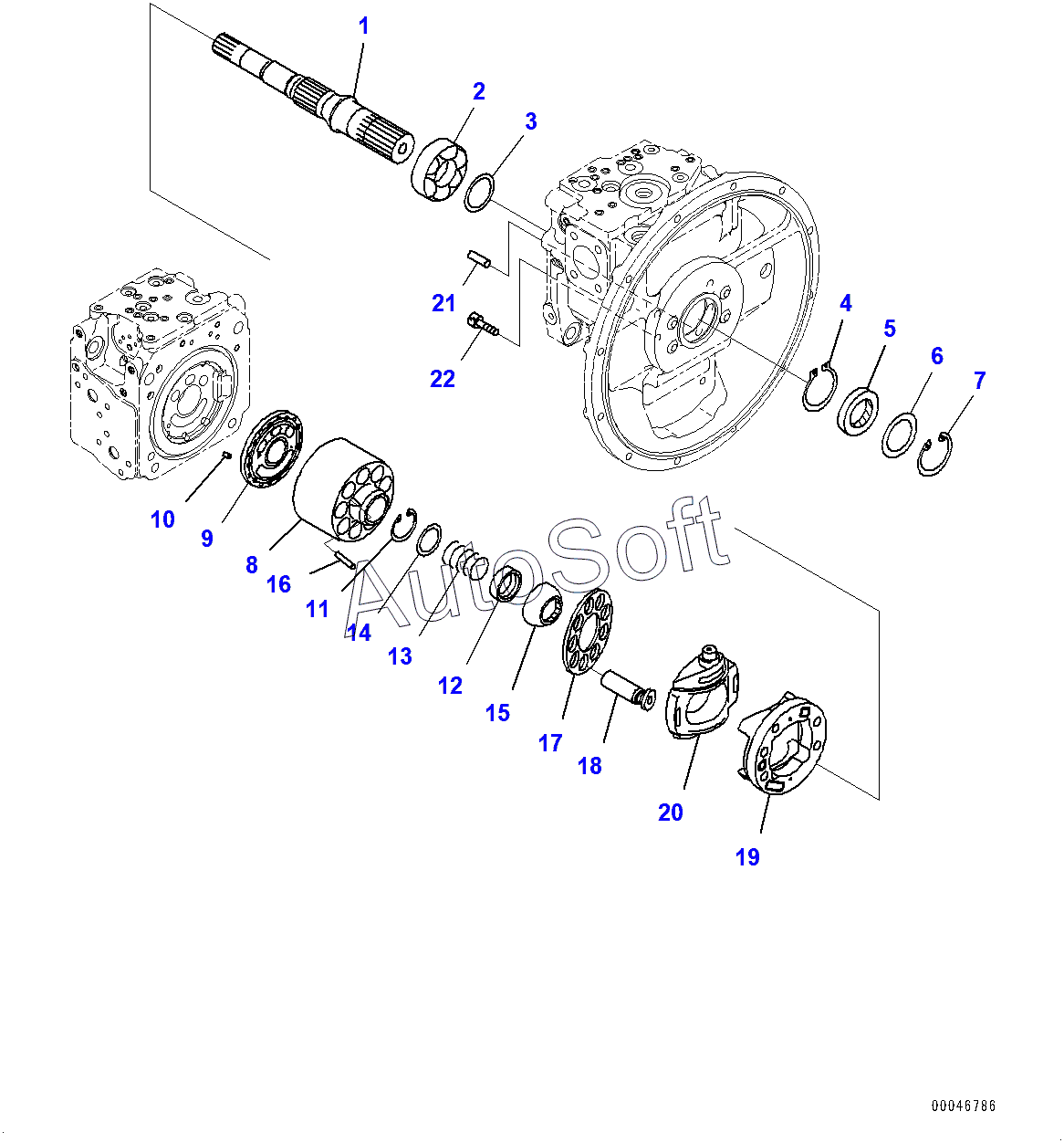 1
2
3
21
22
4
5
6
7
10
9
8
16
11
14
13
12
15
17
18
20
19
AutoSoft
00046786