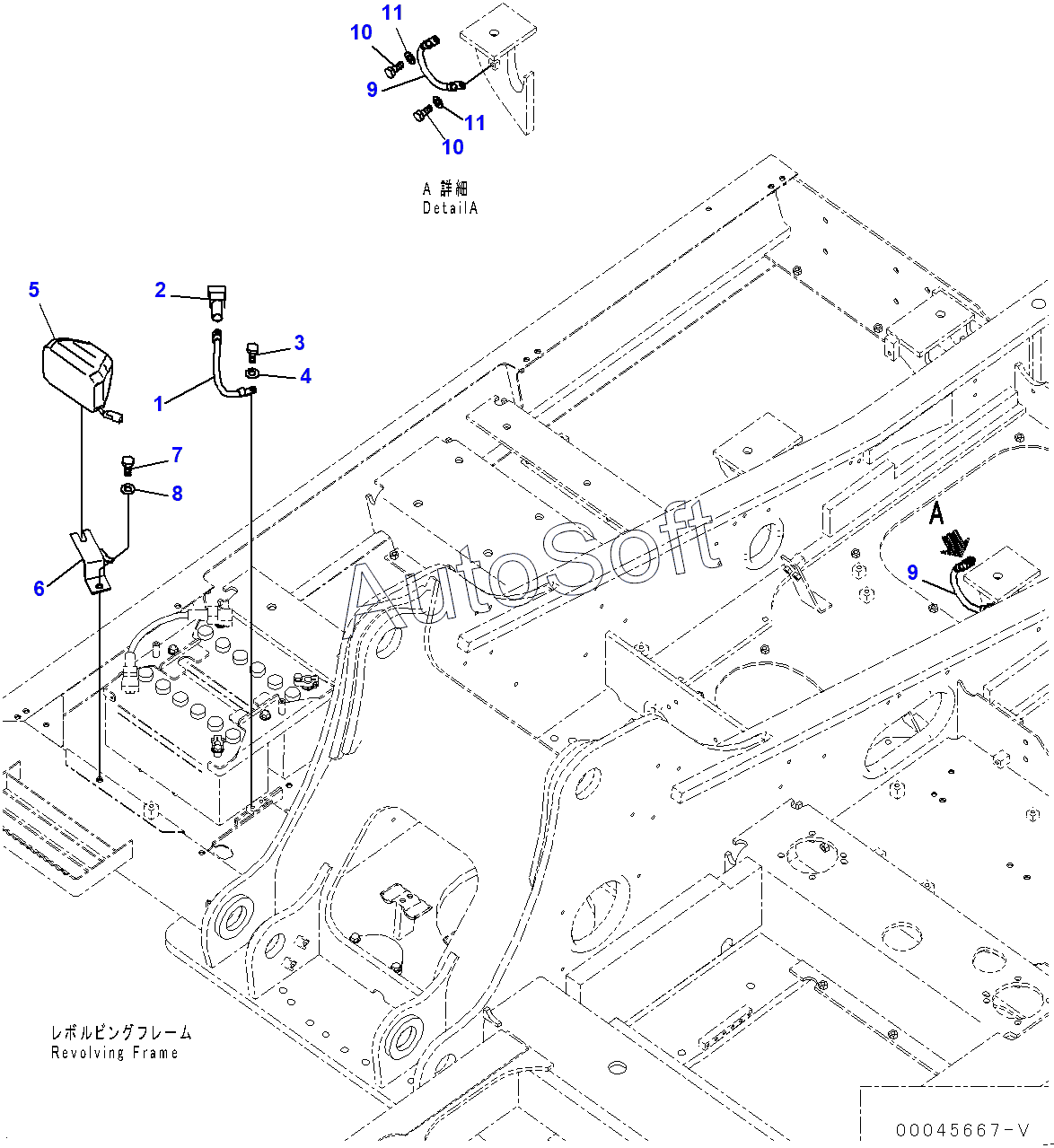 11
10
9
11
10

A 詳細
DetailA

5
2
3
4
1
7
8
6

AutoSoft

A
9

レボルビングフレーム
Revolving Frame

00045667-V