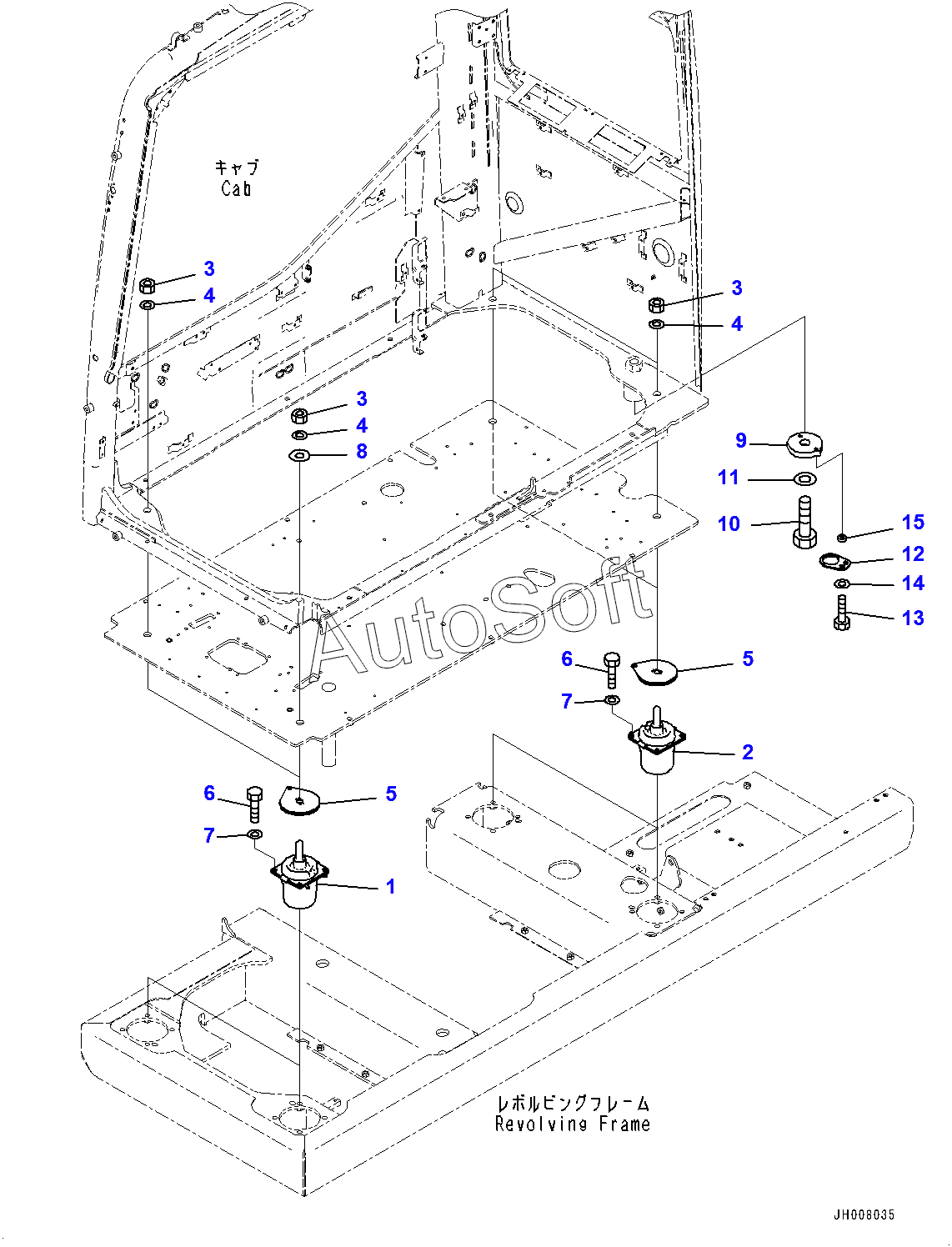 キャブ
Cab

3
4
3
4
3
4
8
9
11
10
15
12
14
13
AutoSoft
6
5
7
2
6
5
7
1

レボルビングフレーム
Revolving Frame

JH008035