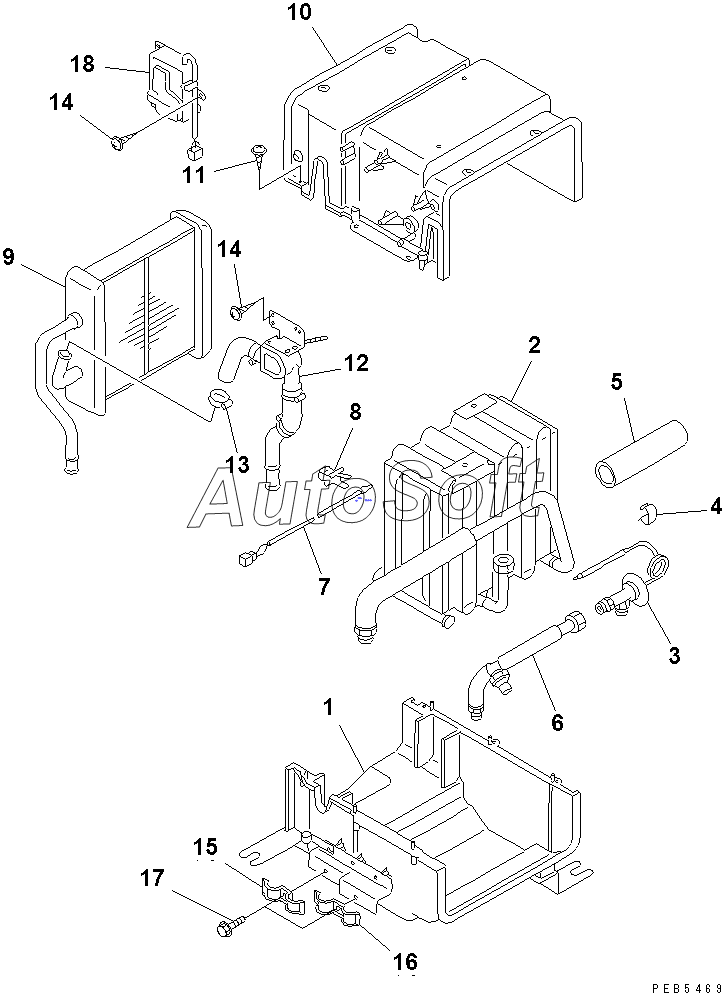 10
18
14
11
9
14
12
2
5
13
8
AutoSoft
4
7
3
6
1
15
17
16
PEB5469