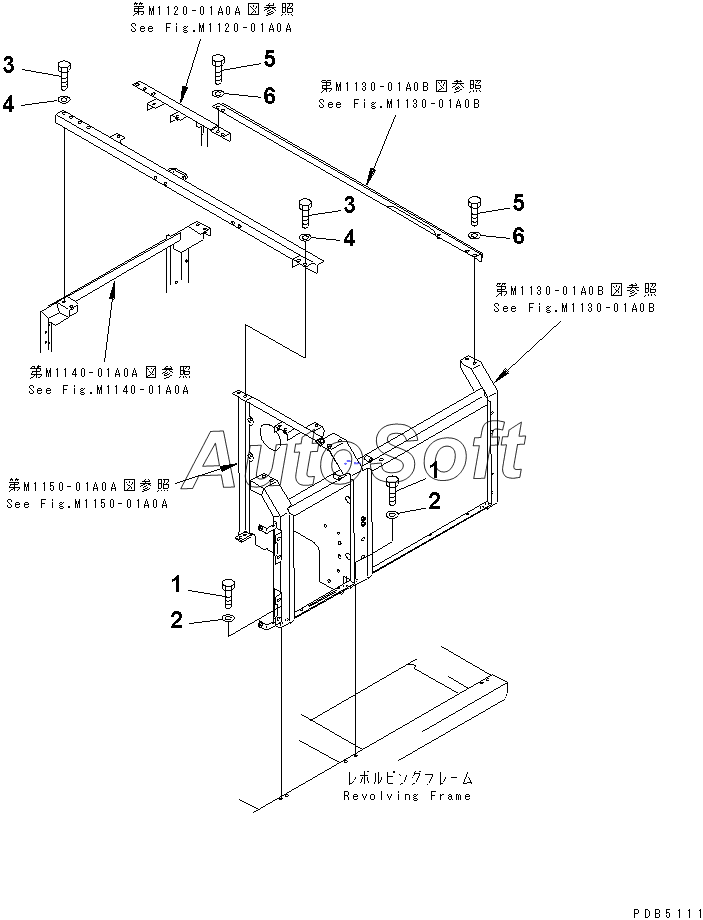 第M1120-01A0A図参照
See Fig.M1120-01A0A

3

4

5

6

第M1130-01A0B図参照
See Fig.M1130-01A0B

3

4

5

6

第M1130-01A0B図参照
See Fig.M1130-01A0B

第M1140-01A0A図参照
See Fig.M1140-01A0A

AutoSoft

第M1150-01A0A図参照
See Fig.M1150-01A0A

1

2

1

2

レボルビングフレーム
Revolving Frame

PDB5111