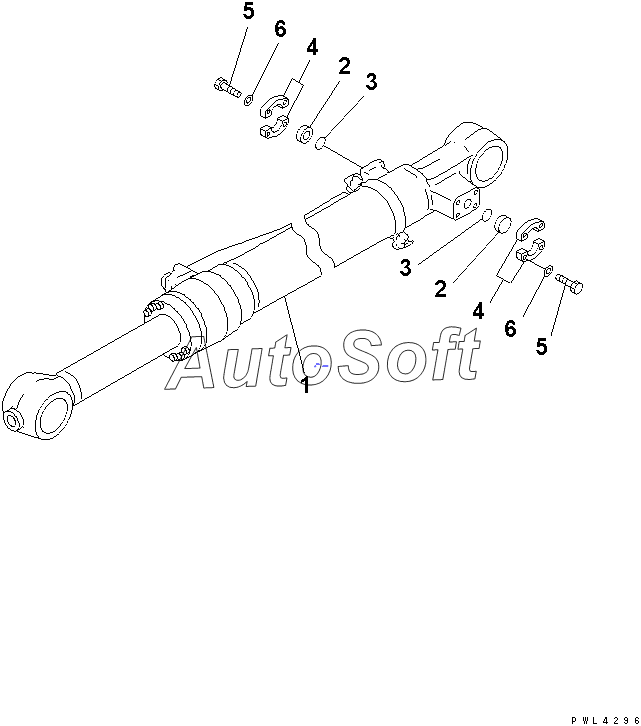 5
6
4
2
3
3
2
4
6
5
AutoSoft
1
PWL4296