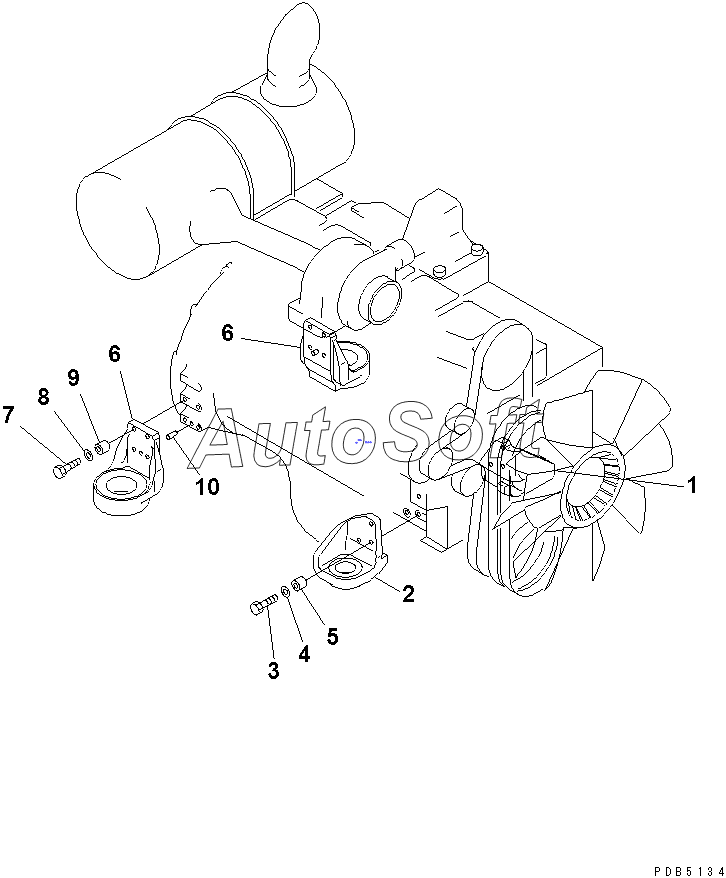 6
6
9
8
7
10
AutoSoft
1
2
5
4
3
PDB5134