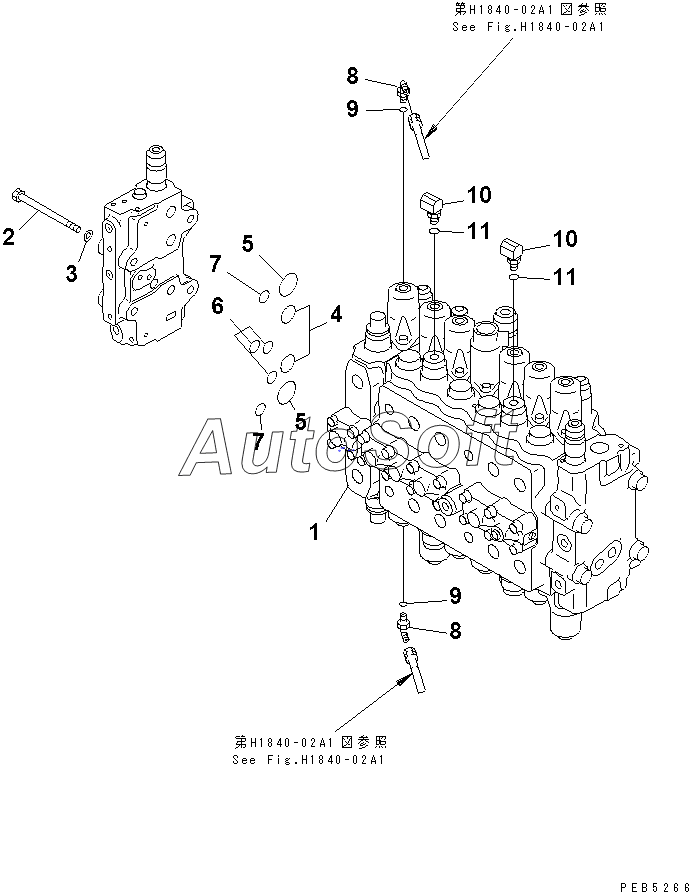 第H1840-02A1 図参照
See Fig.H1840-02A1

8
9
10
11
10
11
2
3
5
7
6
4
5
7
AutoSoft
1
9
8

第H1840-02A1 図参照
See Fig.H1840-02A1

PEB5266