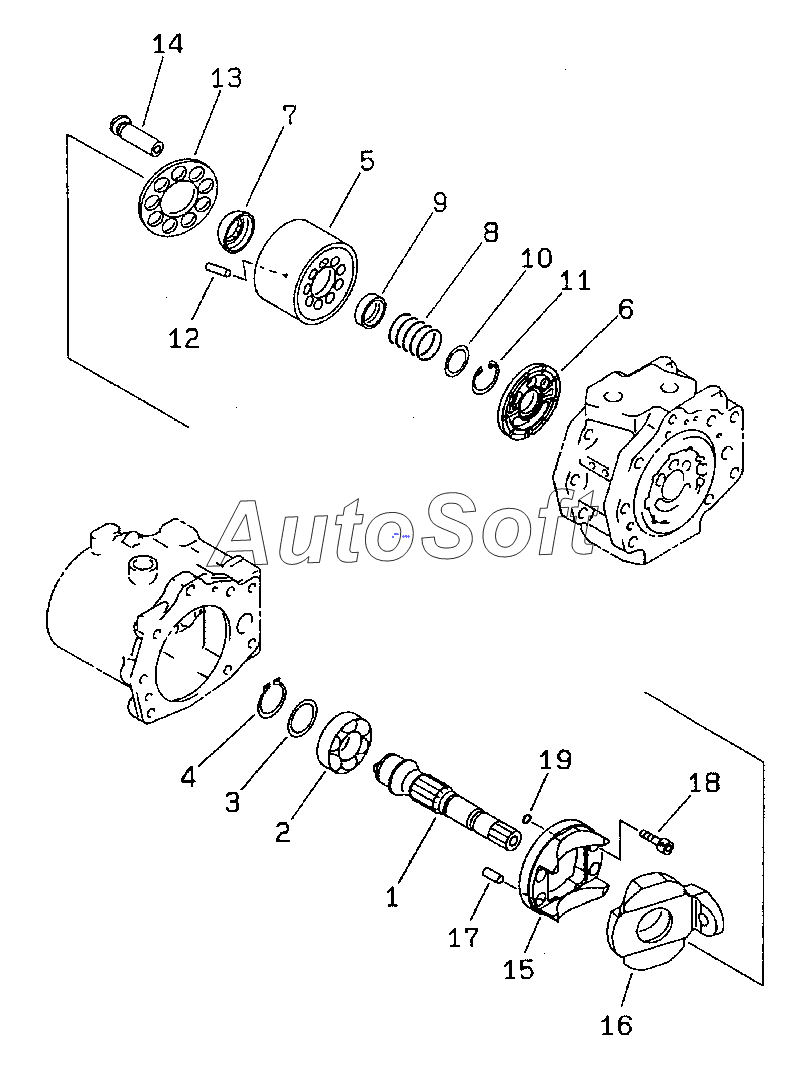 14
13
7
5
9
8
10
11
6
12
AutoSoft
4
3
2
1
19
18
17
15
16