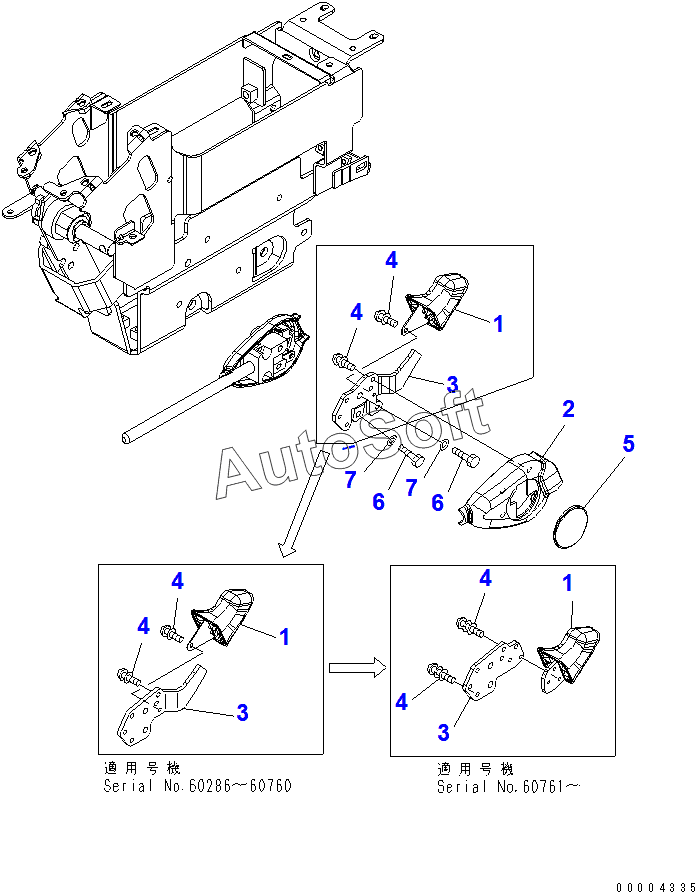 4
4
1
3
2
5
7
6
7
6
AutoSoft

4
4
1
3
適用号機
Serial No.60286～60760

4
1
4
3
適用号機
Serial No.60761～

00004335