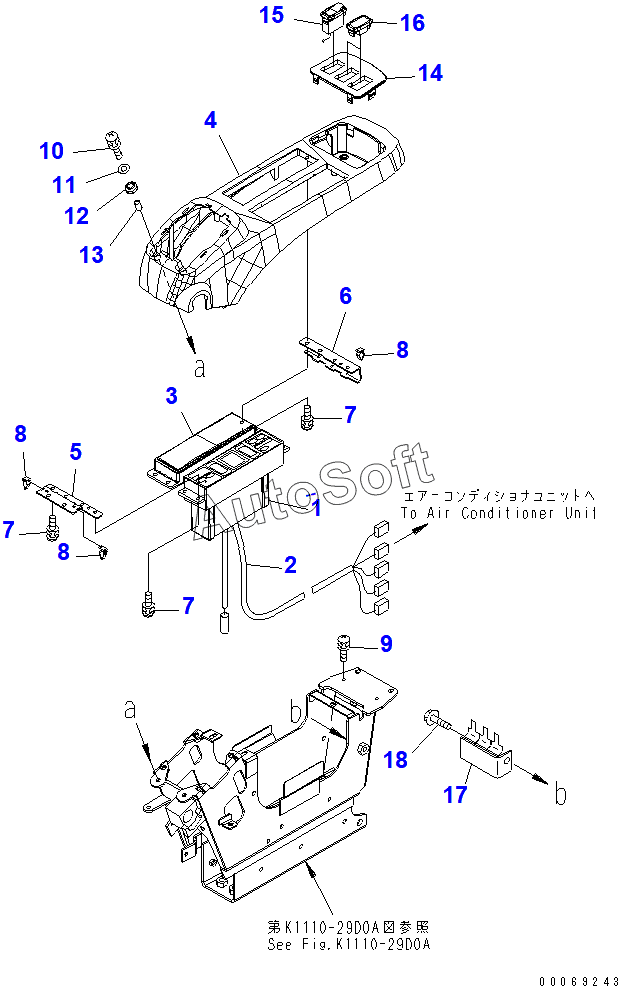 15
16
14
4
10
11
12
13
a
6
8
3
7
8
5
AutoSoft
1
エアーコンディショナユニットへ
To Air Conditioner Unit
7
8
2
7
9
a
b
18
17
b
第K1110-29D0A図参照
See Fig.K1110-29D0A
00069243