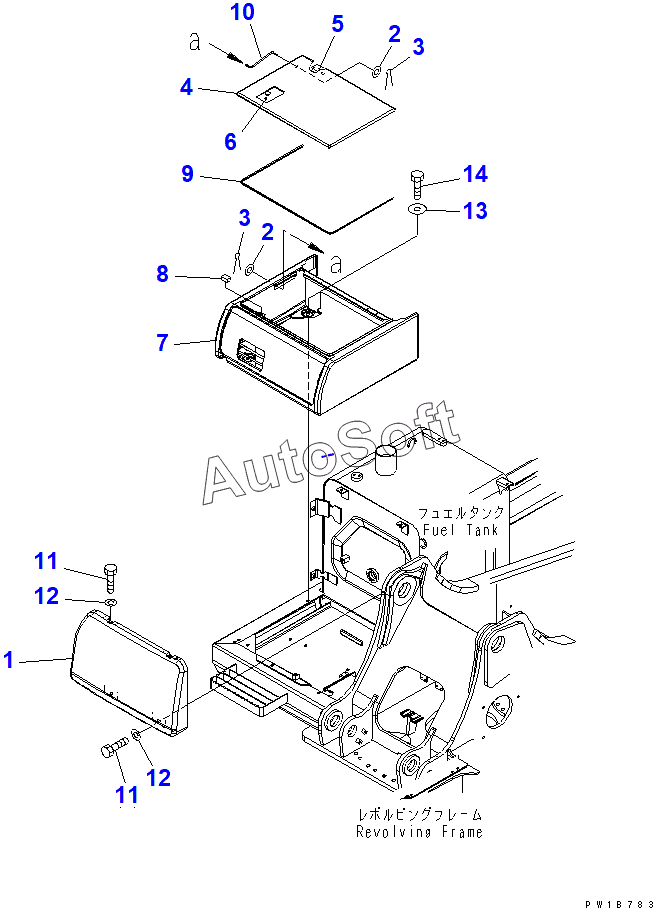 10
a
5
2
3
4
6
9
14
13
3
2
a
8
7
AutoSoft
フュエルタンク
Fuel Tank
11
12
1
11
12
レボルビングフレーム
Revolving Frame
PW1B783