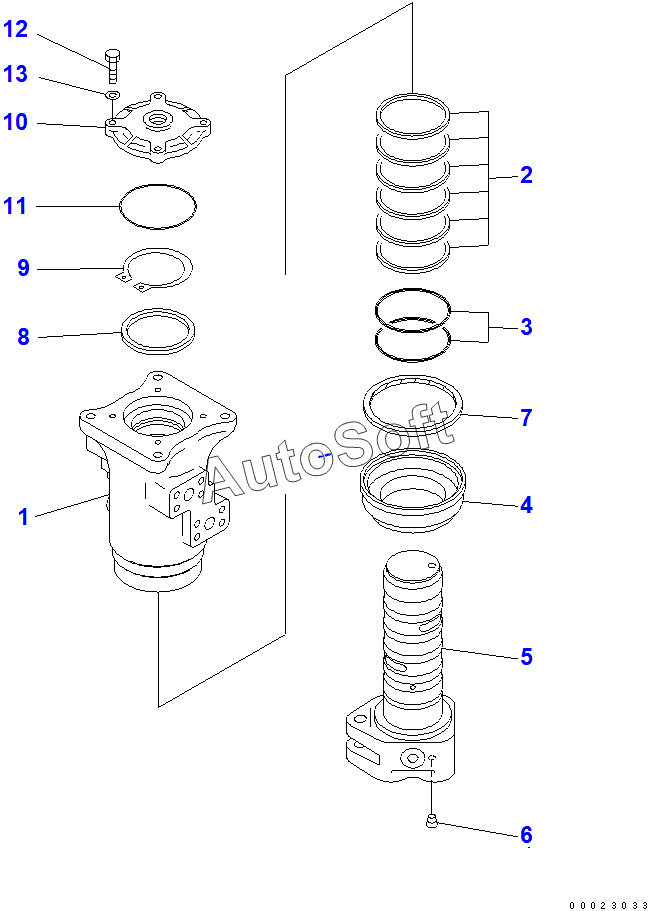 12
13
10
11
9
8
1
2
3
7
4
5
6
AutoSoft
00023033