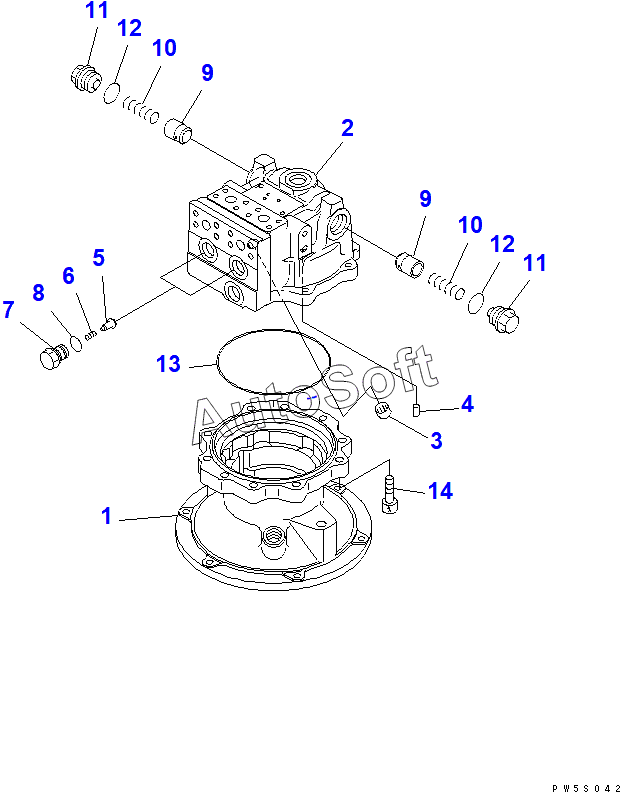 11
12
10
9
2
9
10
12
11
5
6
8
7
13
AutoSoft
4
3
14
1
PW5S042