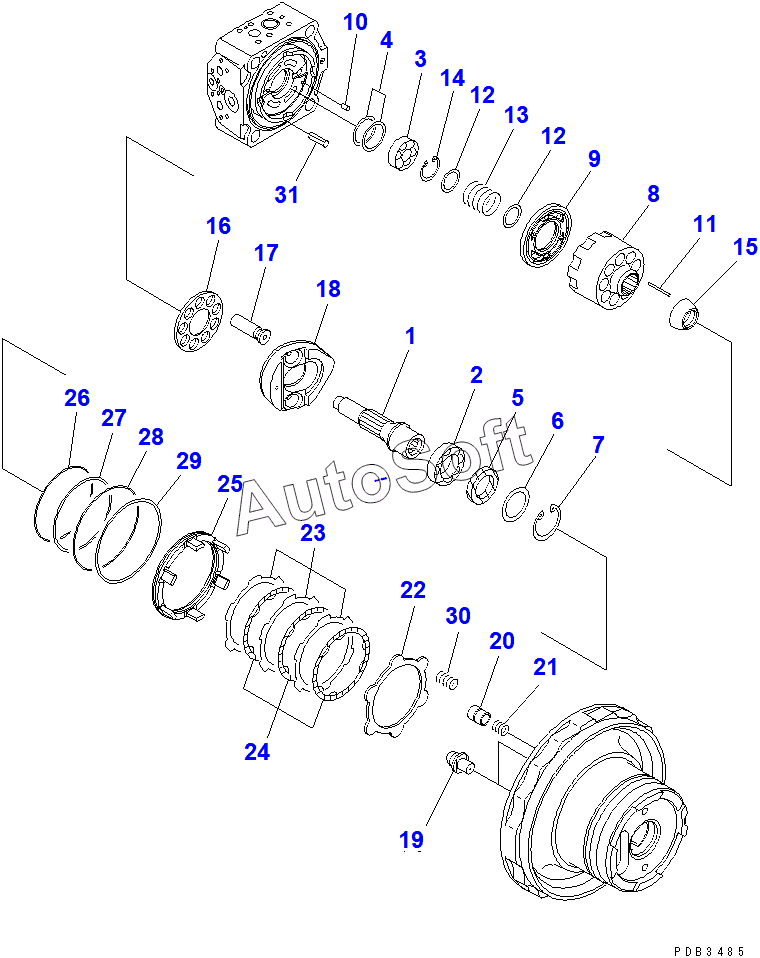 10
4
3
14
12
13
12
9
8
11
15
31
16
17
18
1
2
5
6
7
26
27
28
29
25
AutoSoft
23
22
30
20
21
24
19
PDB3485