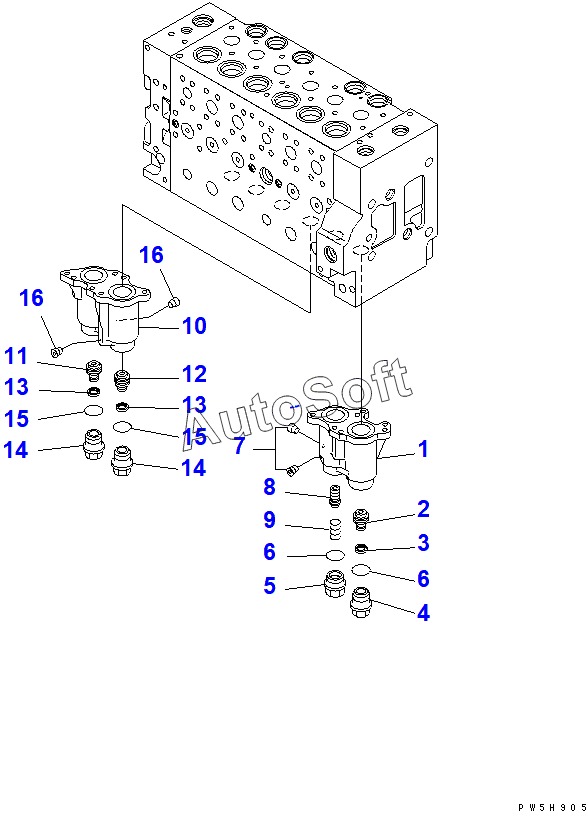 16
16
10
11
12
13
13
15
15
14
14
AutoSoft
7
1
8
2
9
3
6
6
5
4
PW5H905