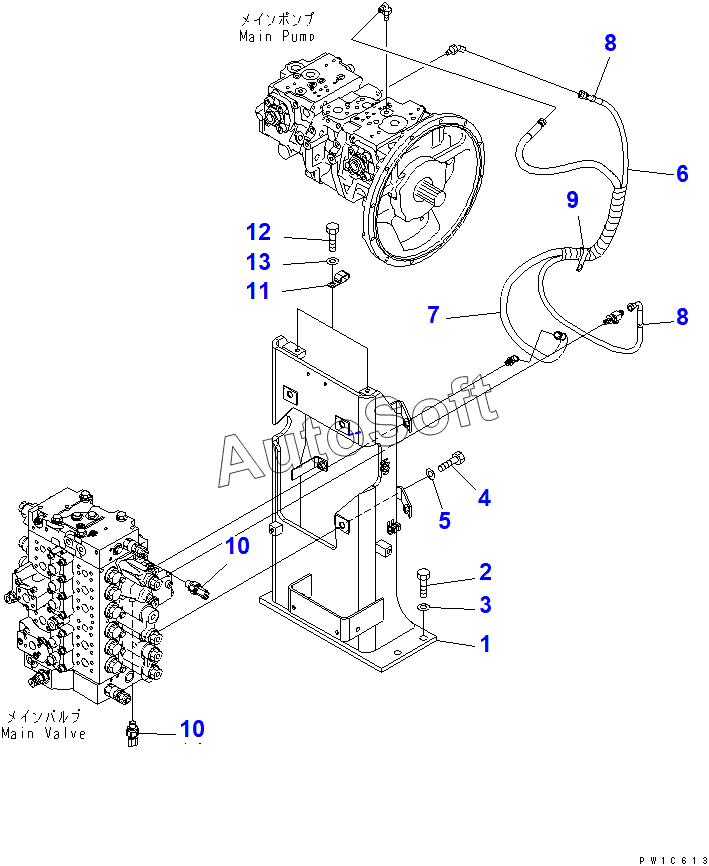 メインポンプ
Main Pump

8
6
9
12
13
11
7
8
AutoSoft
4
5
10
2
3
1

メインバルブ
Main Valve
10

PW1C613