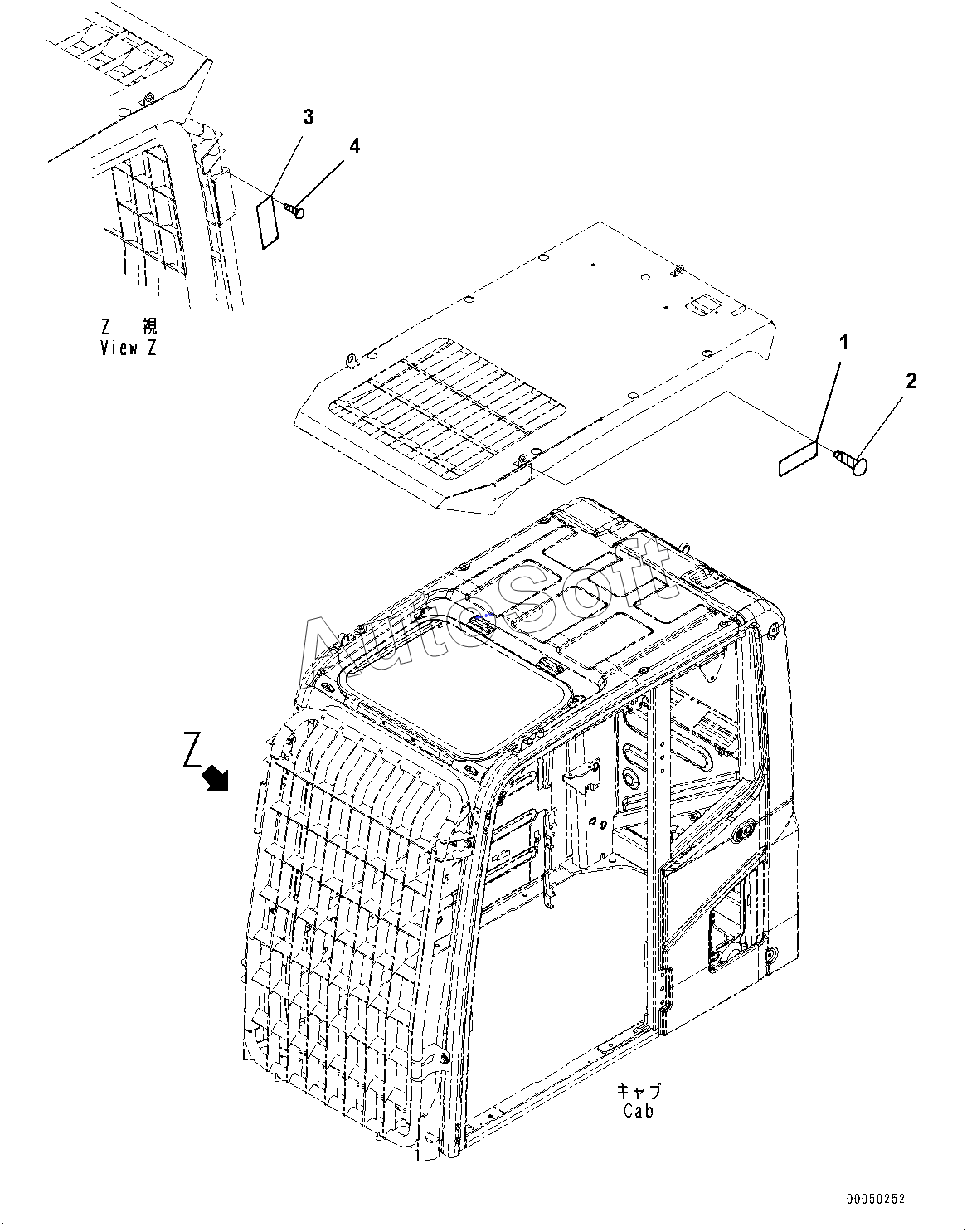 3
4
Z 視
View Z
1
2
AutoSoft
Z
キャブ
Cab
00050252