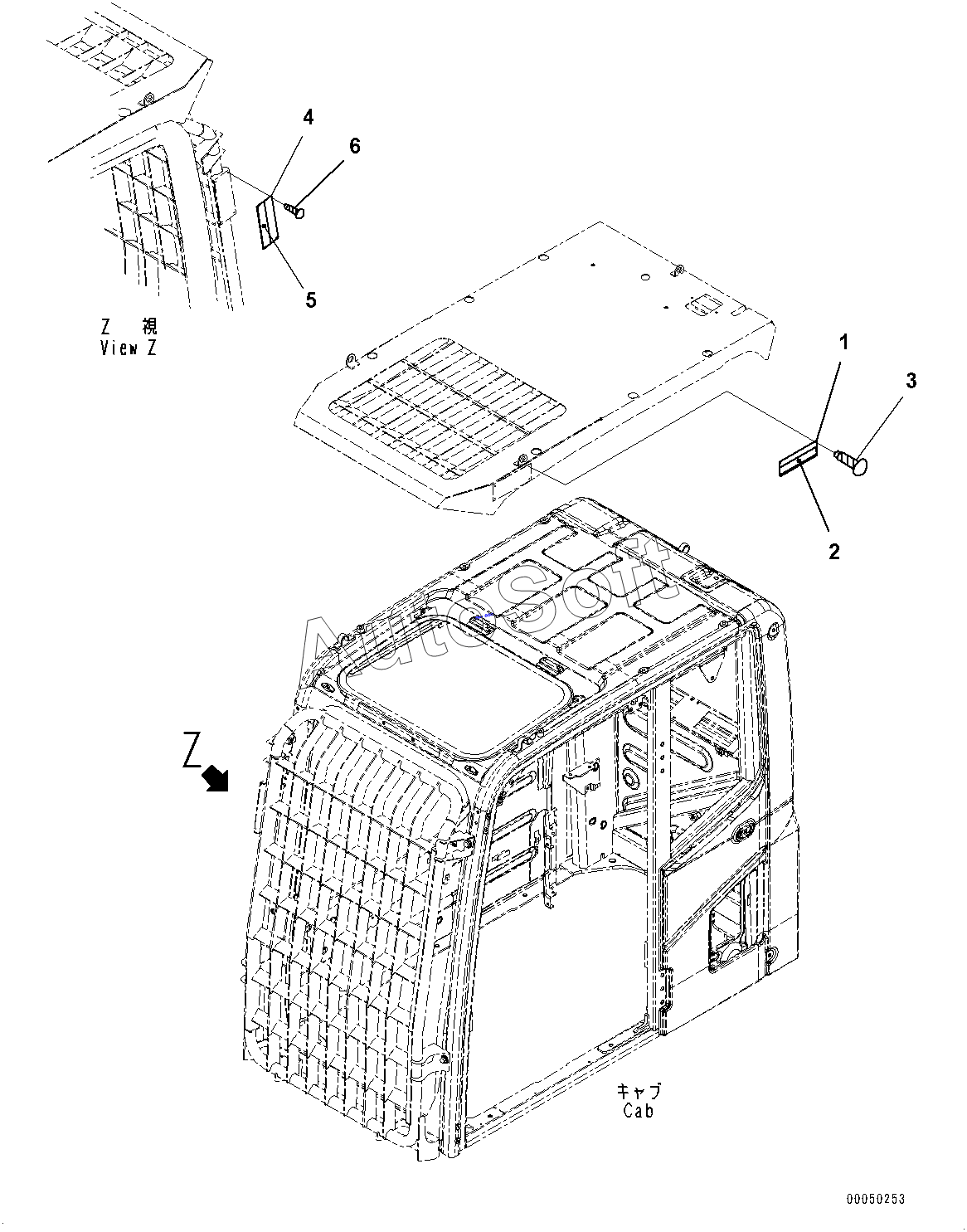 4
6
5
Z 視
View Z
1
3
2
AutoSoft
Z
キャブ
Cab
00050253