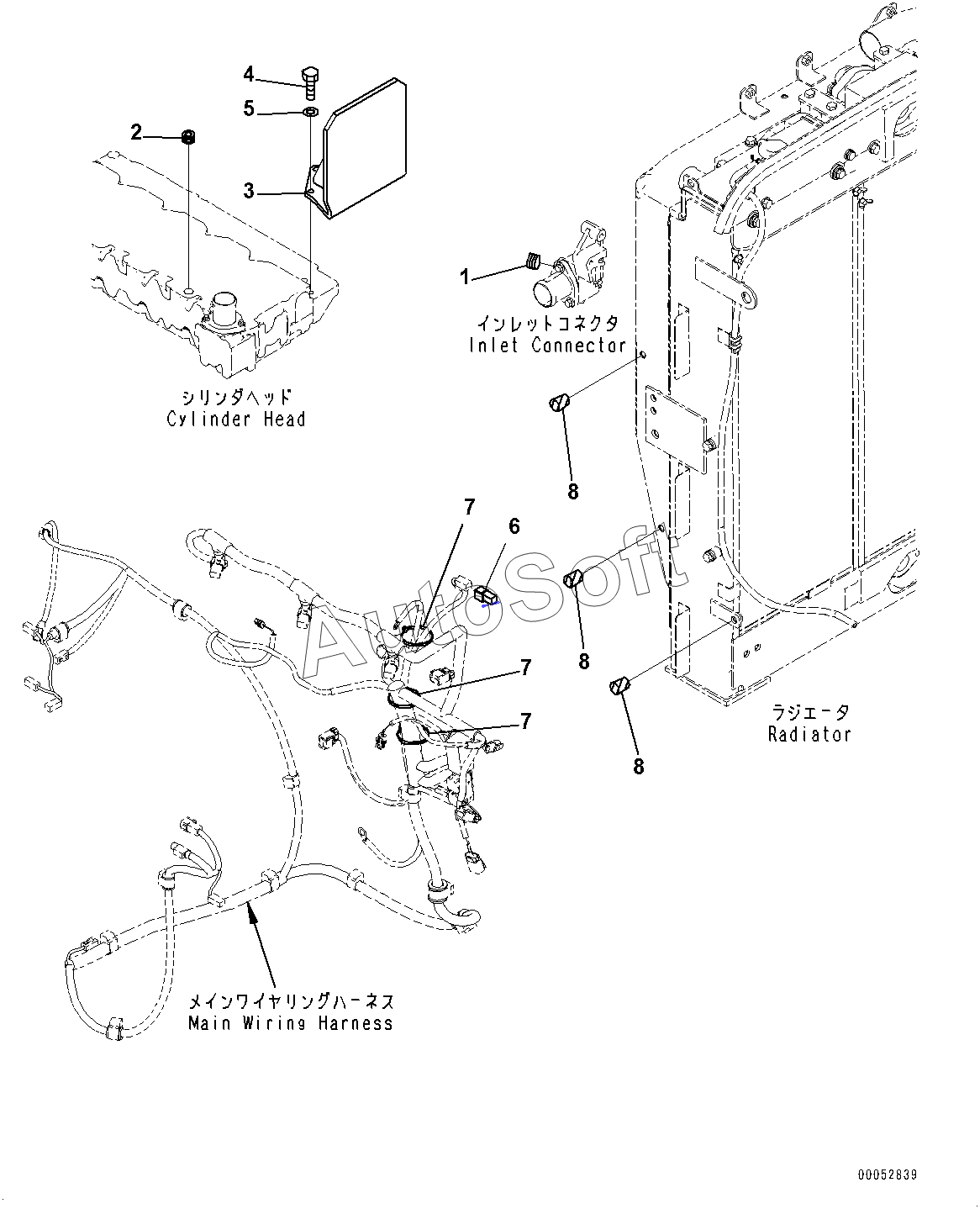 4

5

2

3

1

インレットコネクタ
Inlet Connector

シリンダヘッド
Cylinder Head

8

7

6

AutoSoft

8

7

7

8

ラジエータ
Radiator

メインワイヤリングハーネス
Main Wiring Harness

00052839