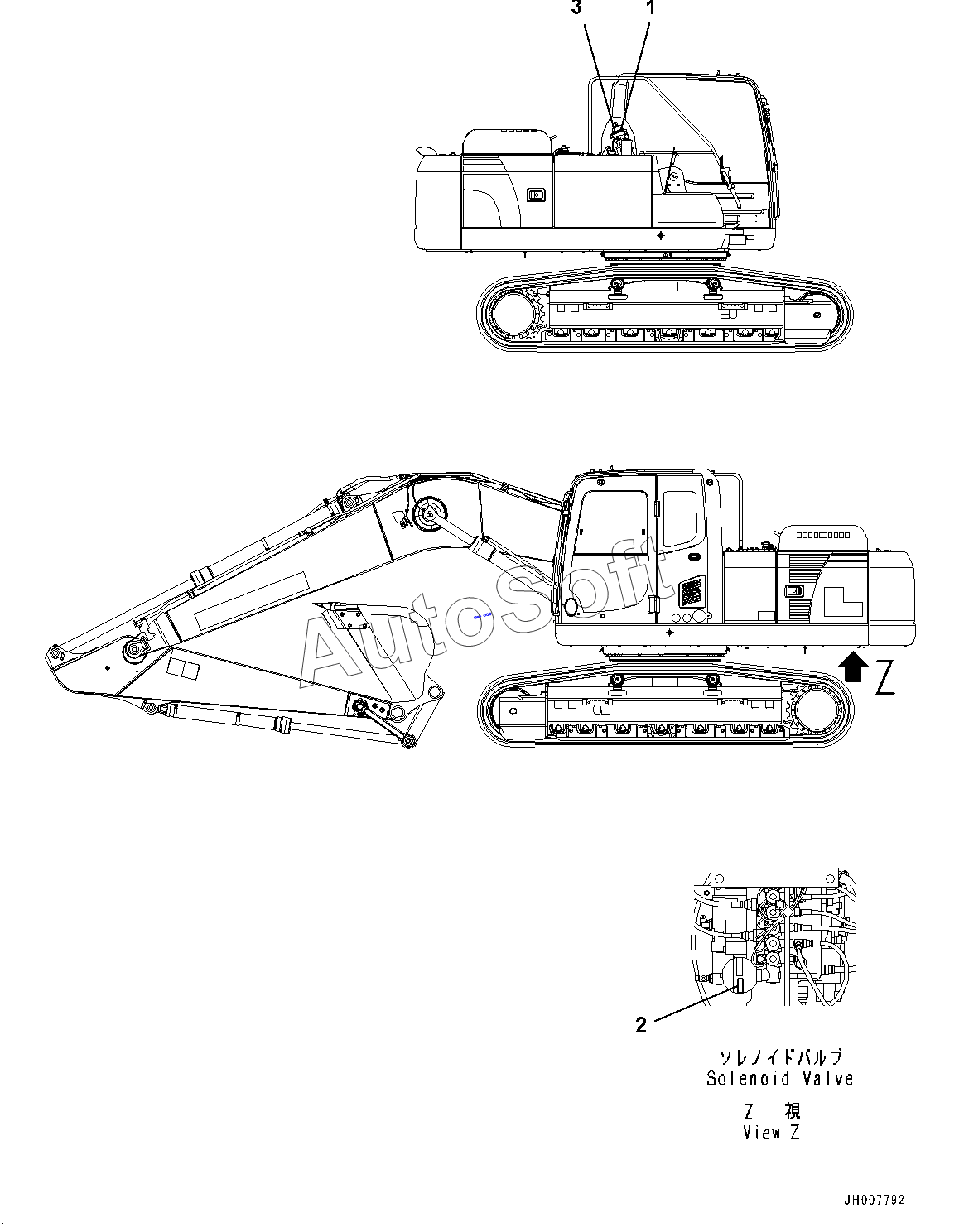 3
1

AutoSoft

Z

2

ソレノイドバルブ
Solenoid Valve

Z 視
View Z

JH007792