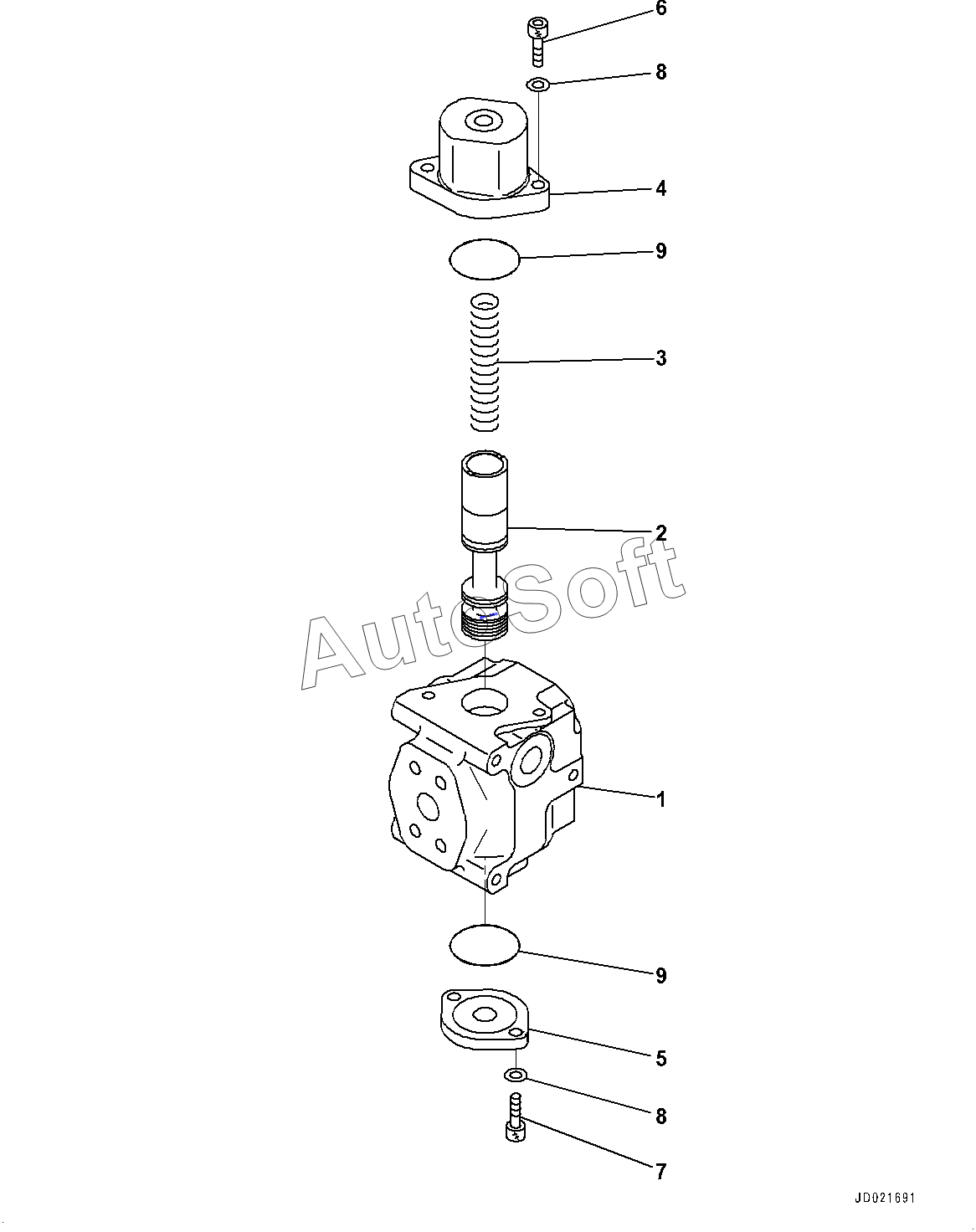 6
8
4
9
3
2
AutoSoft
1
9
5
8
7
JD021691