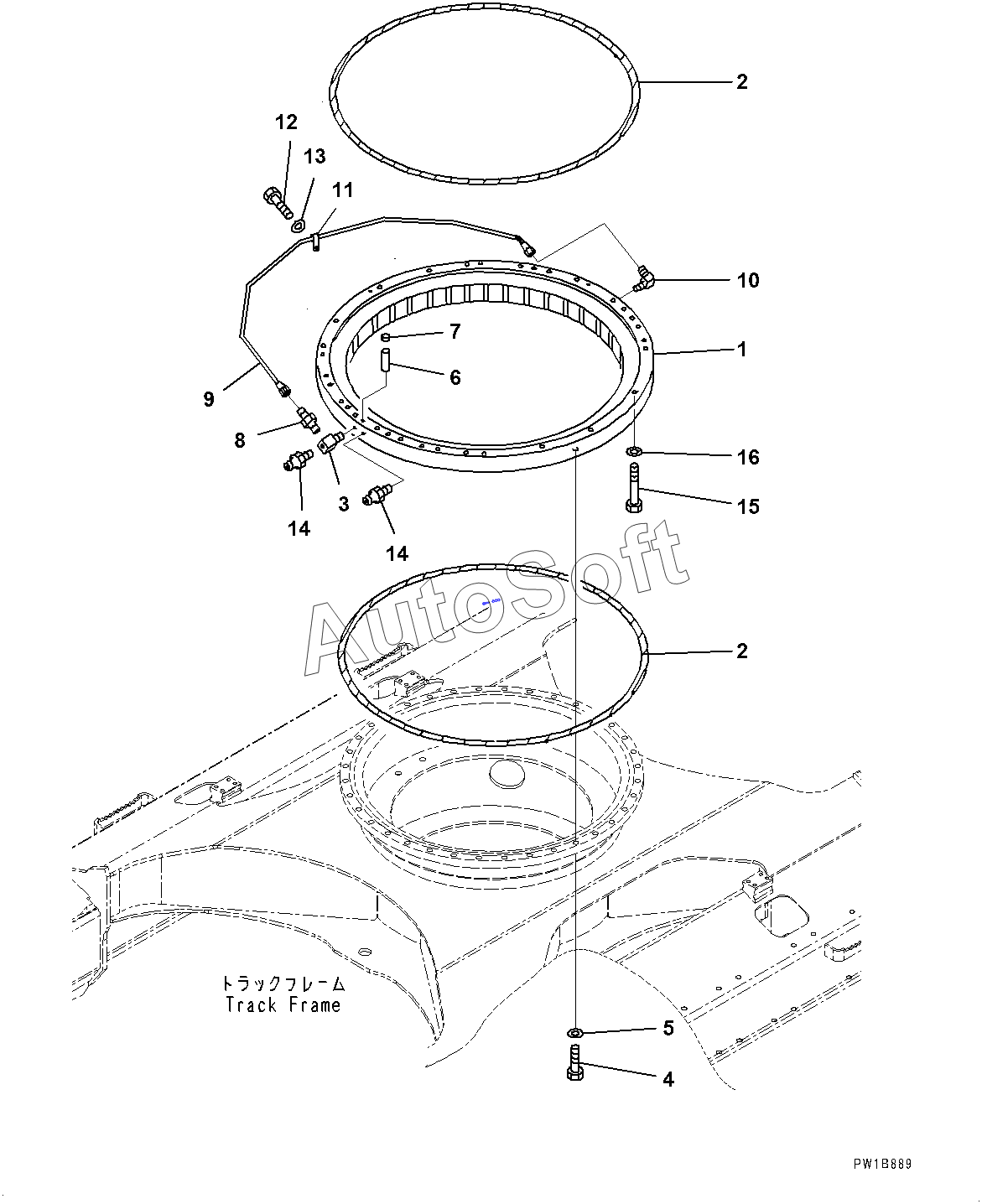 2

12

13

11

10

7

1

6

9

8

16

3

15

14

14

AutoSoft

2

トラックフレーム
Track Frame

5

4

PW1B889