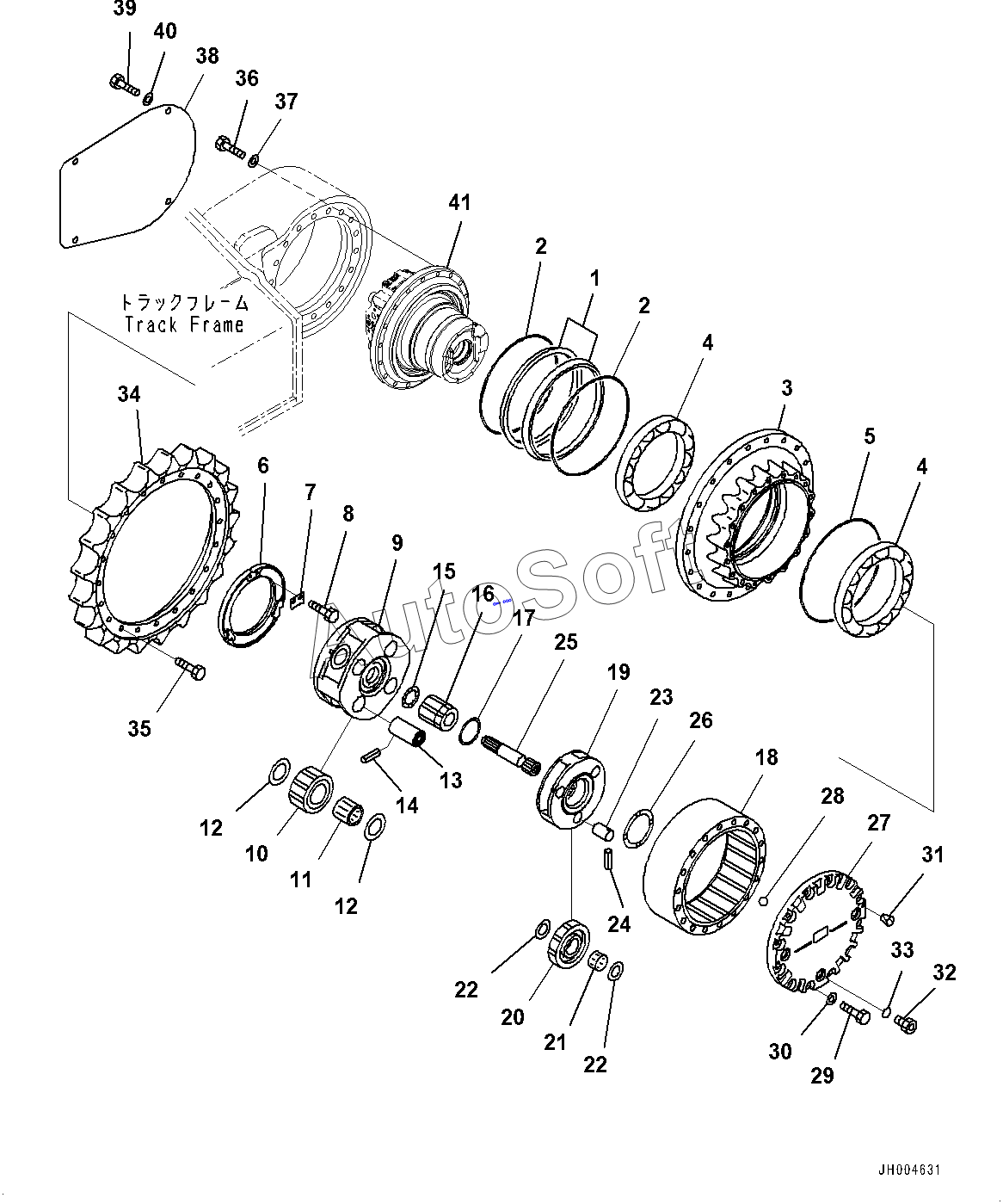 39
40
38
36
37
41
2
1
2
4
3
5
4
トラックフレーム
Track Frame
34
6
7
8
9
15
16
17
25
19
23
26
18
28
27
31
33
32
35
12
10
11
12
14
13
24
22
20
21
22
30
29
AutoSoft
JH004631