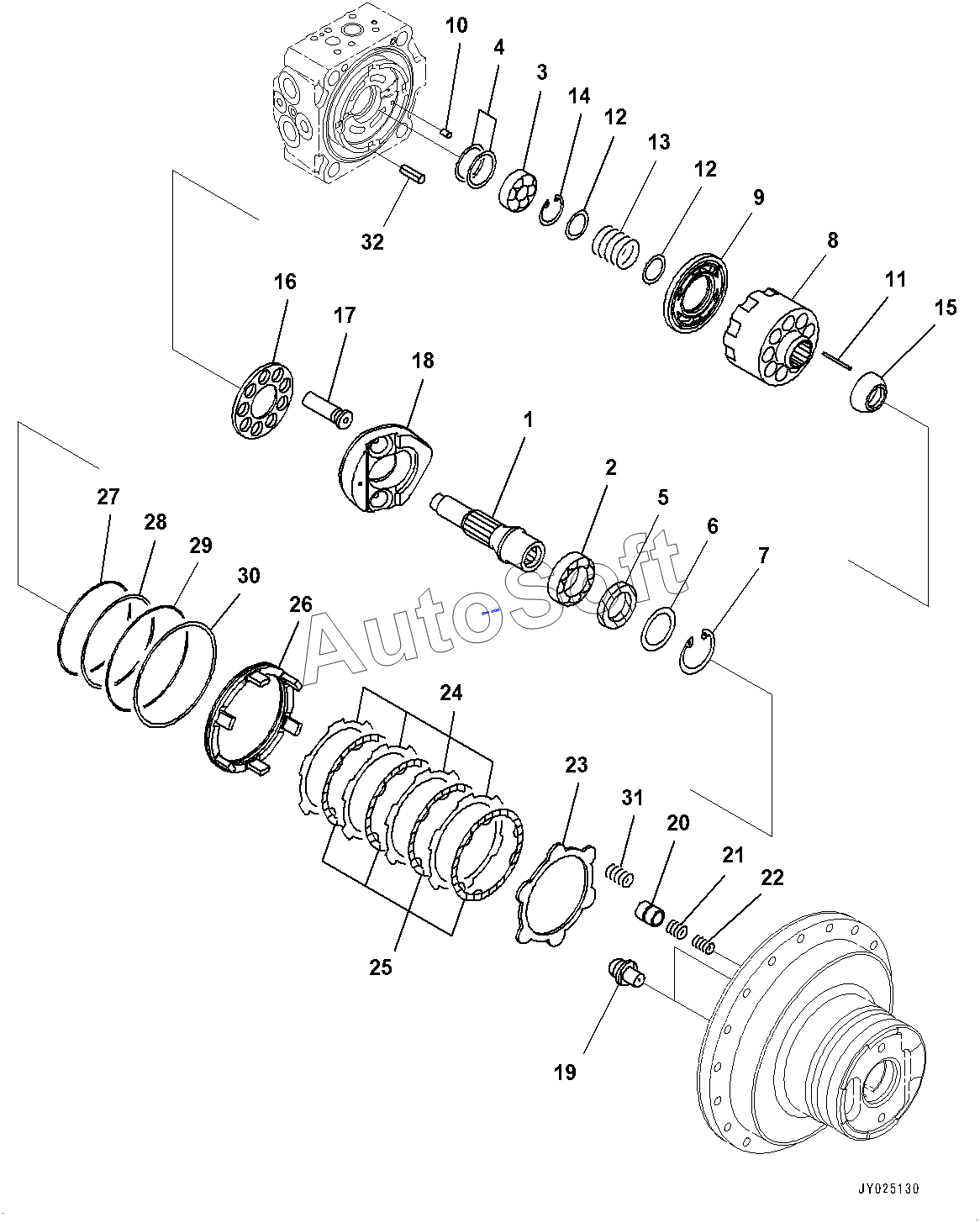 10
4
3
14
12
13
12
9
8
11
15
32
16
17
18
1
2
5
6
7
27
28
29
30
26
24
23
31
20
21
22
25
19
AutoSoft
JY025130