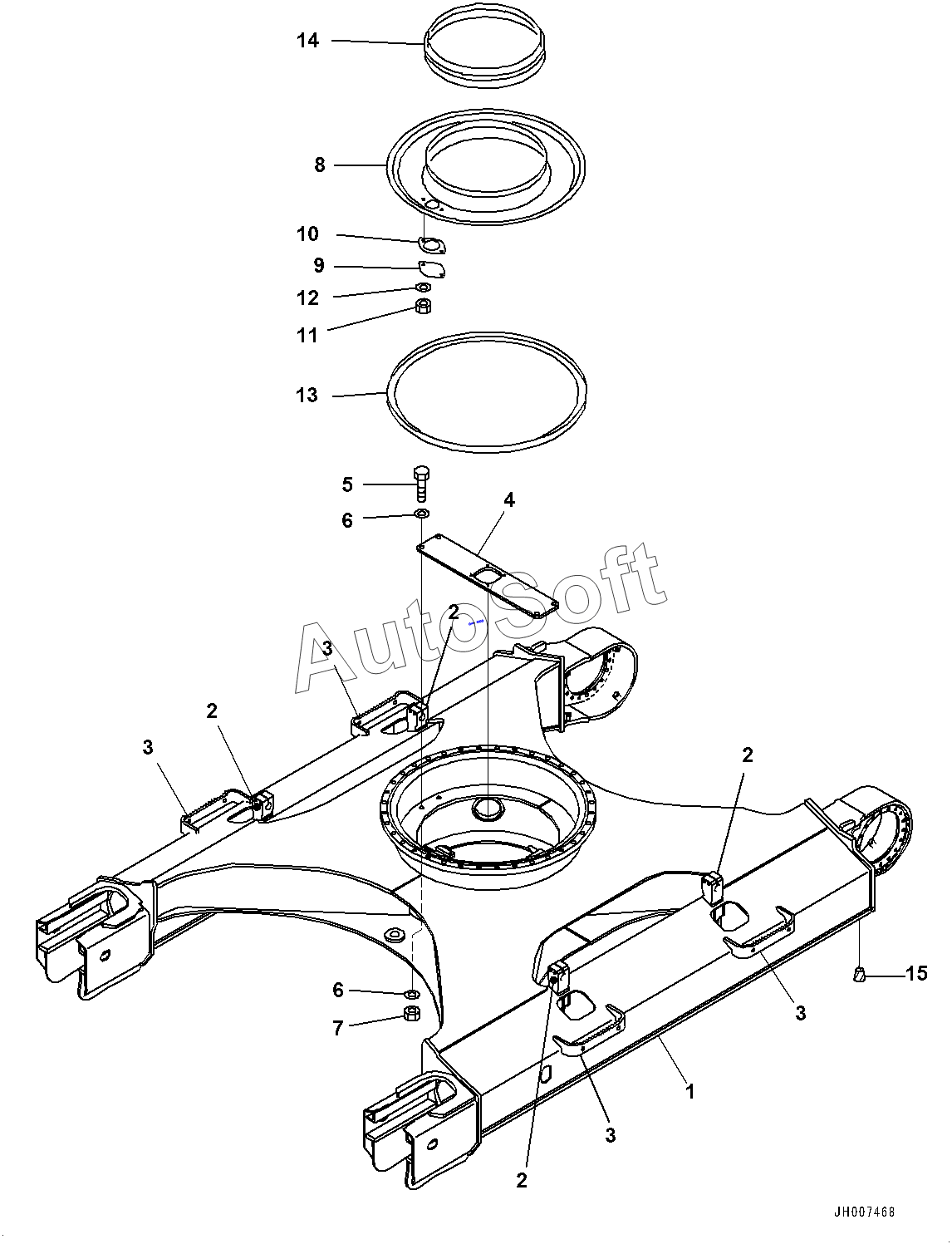 14
8
10
9
12
11
13
5
6
4
AutoSoft
2
3
2
3
2
6
7
15
3
1
3
2
JH007468