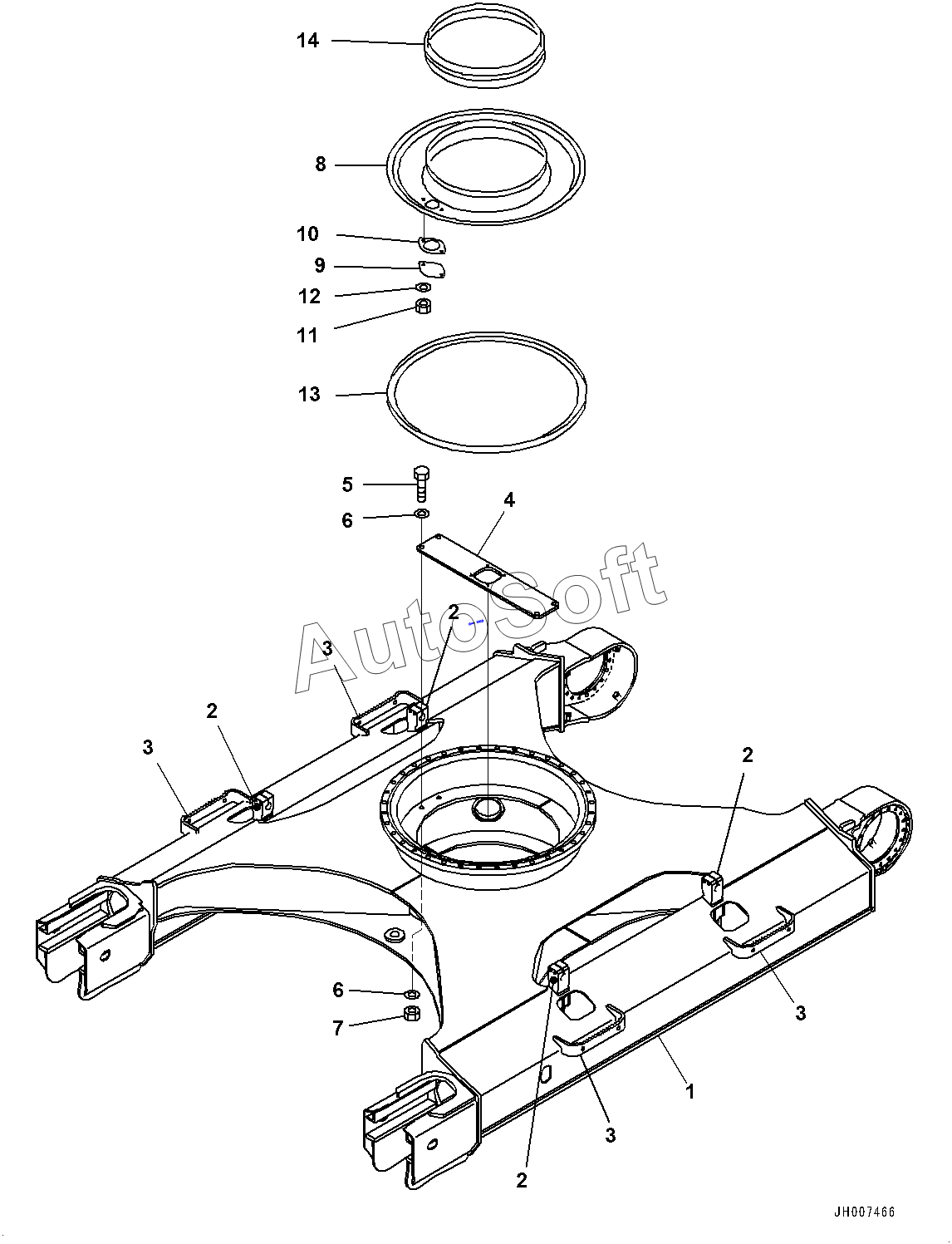 14
8
10
9
12
11
13
5
6
4
AutoSoft
2
3
2
3
2
6
7
3
1
3
2
JH007466