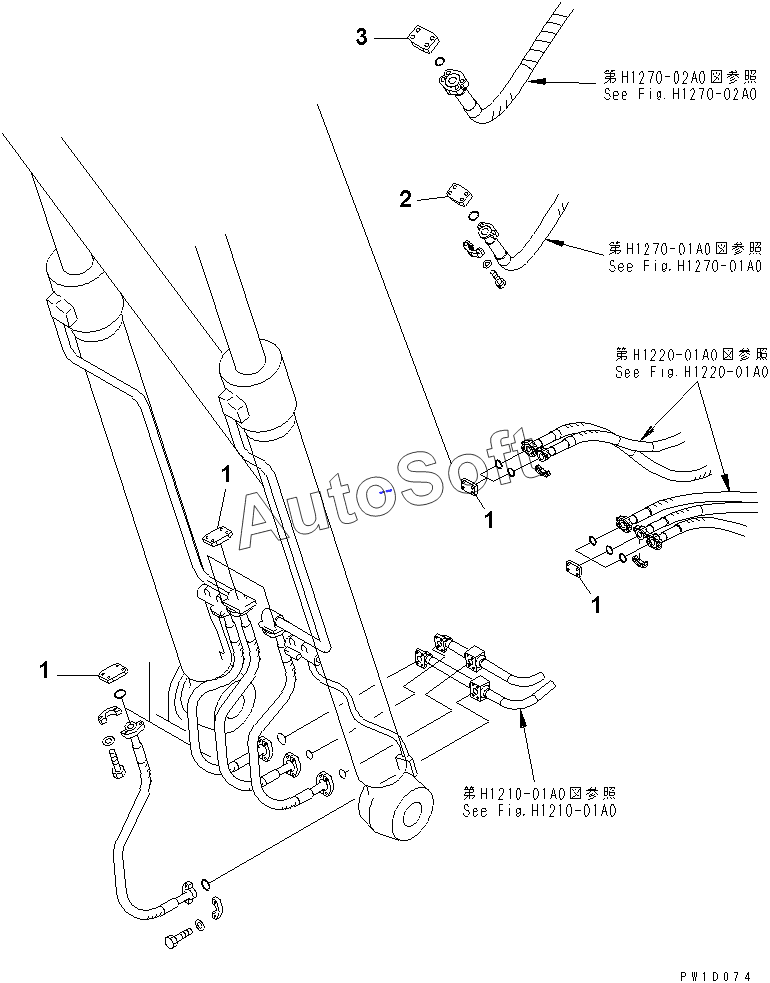 3

第H1270-02A0図参照
See Fig.H1270-02A0

2

第H1270-01A0図参照
See Fig.H1270-01A0

第H1220-01A0図参照
See Fig.H1220-01A0

1

AutoSoft

1

1

1

第H1210-01A0図参照
See Fig.H1210-01A0

PW1D074