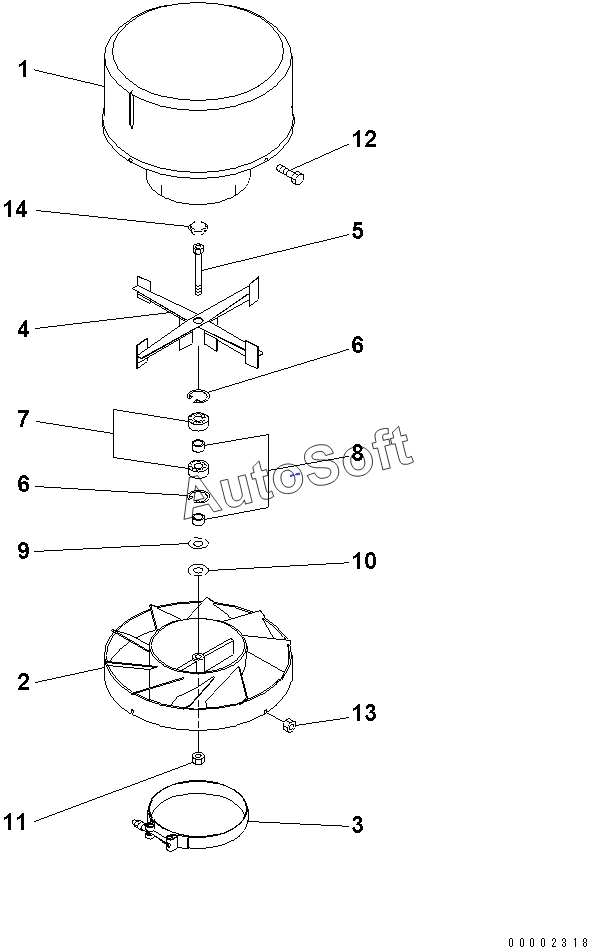 1
12
14
5
4
6
7
8
AutoSoft
6
9
10
2
13
11
3
00002318