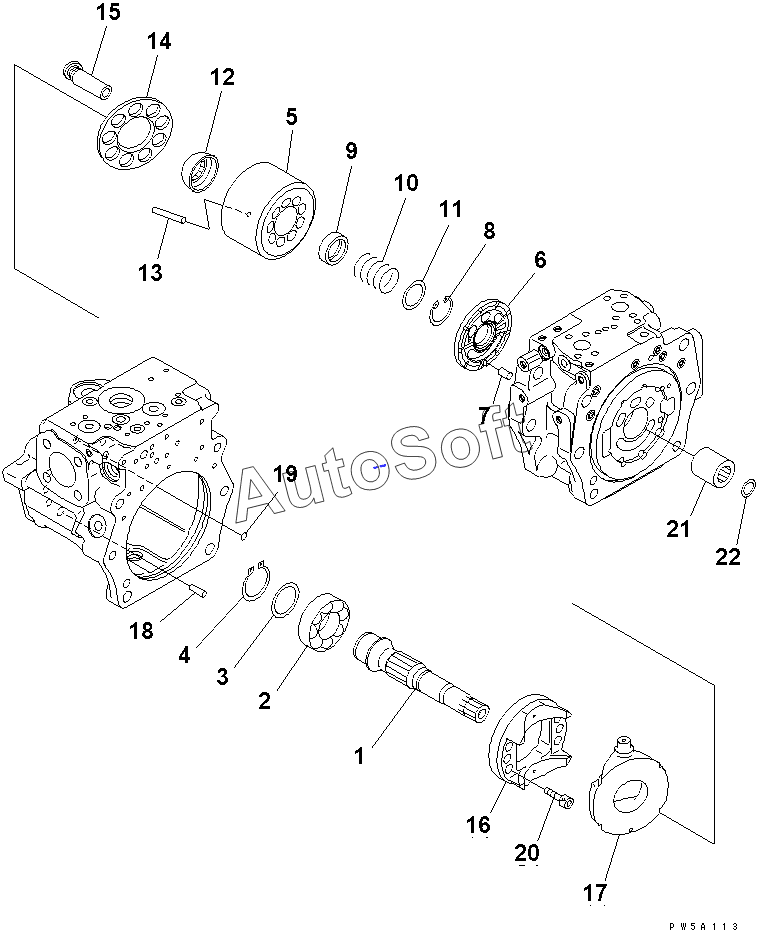 15
14
12
5
9
10
11
8
6
13
7
AutoSoft
19
21
22
18
4
3
2
1
16
20
17
PW5A113