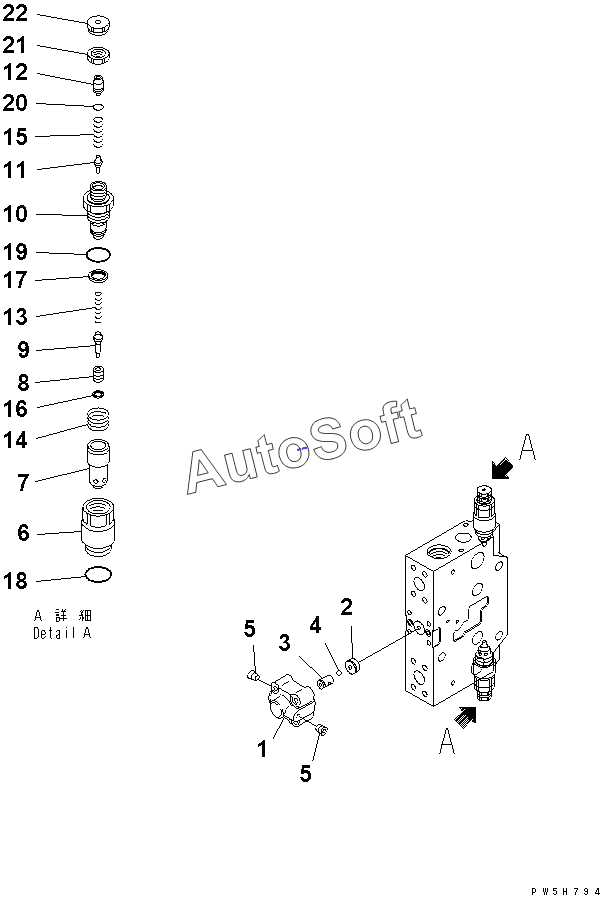 22
21
12
20
15
11
10
19
17
13
9
8
16
14
7
6
18

A 詳 細
Detail A

AutoSoft

A

5
3
4
2
1
5

A

PW5H794