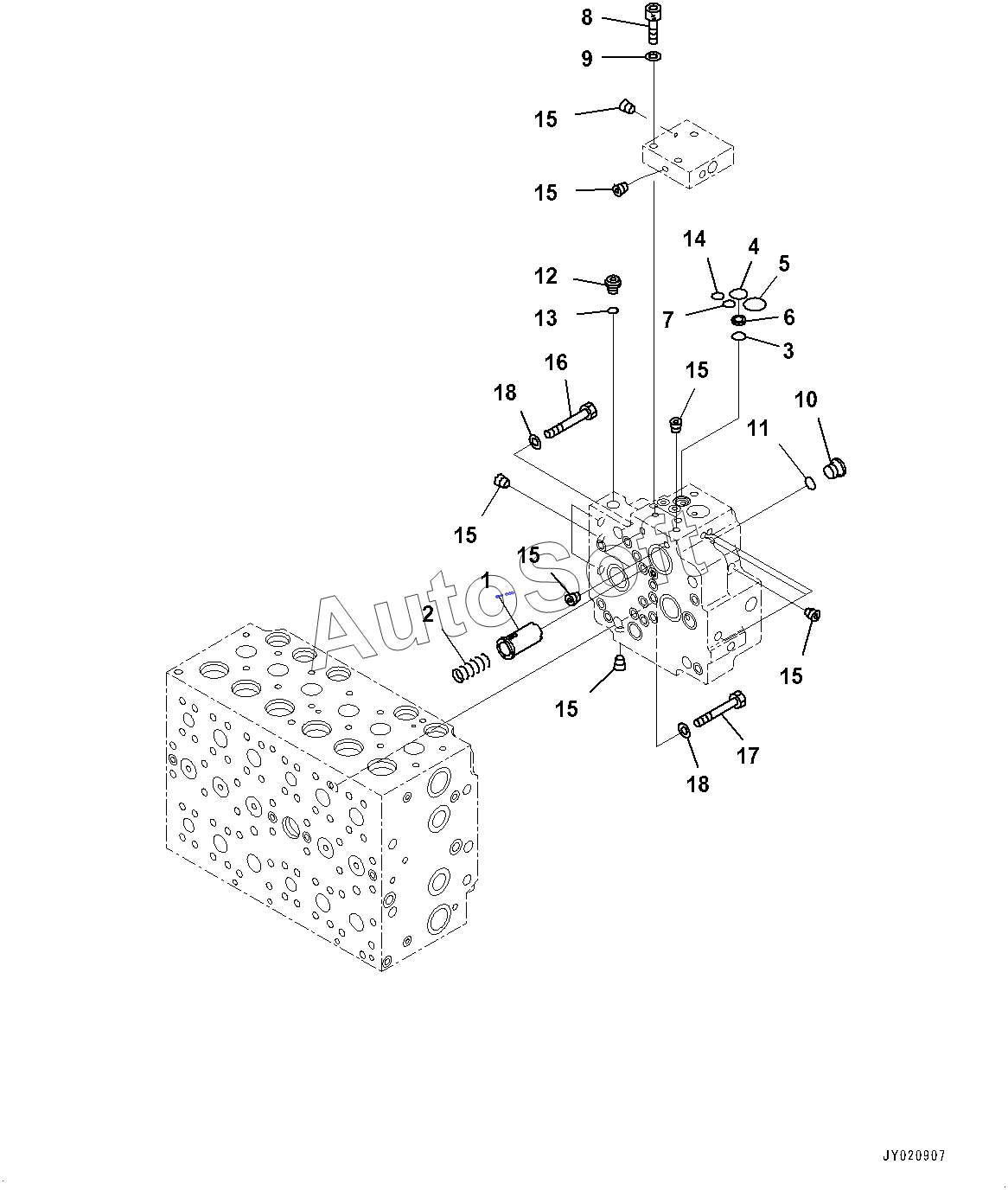 8
9
15
15
14
4
5
12
13
7
6
3
16
18
15
10
11
15
15
1
2
AutoSoft
15
15
17
18
JY020907