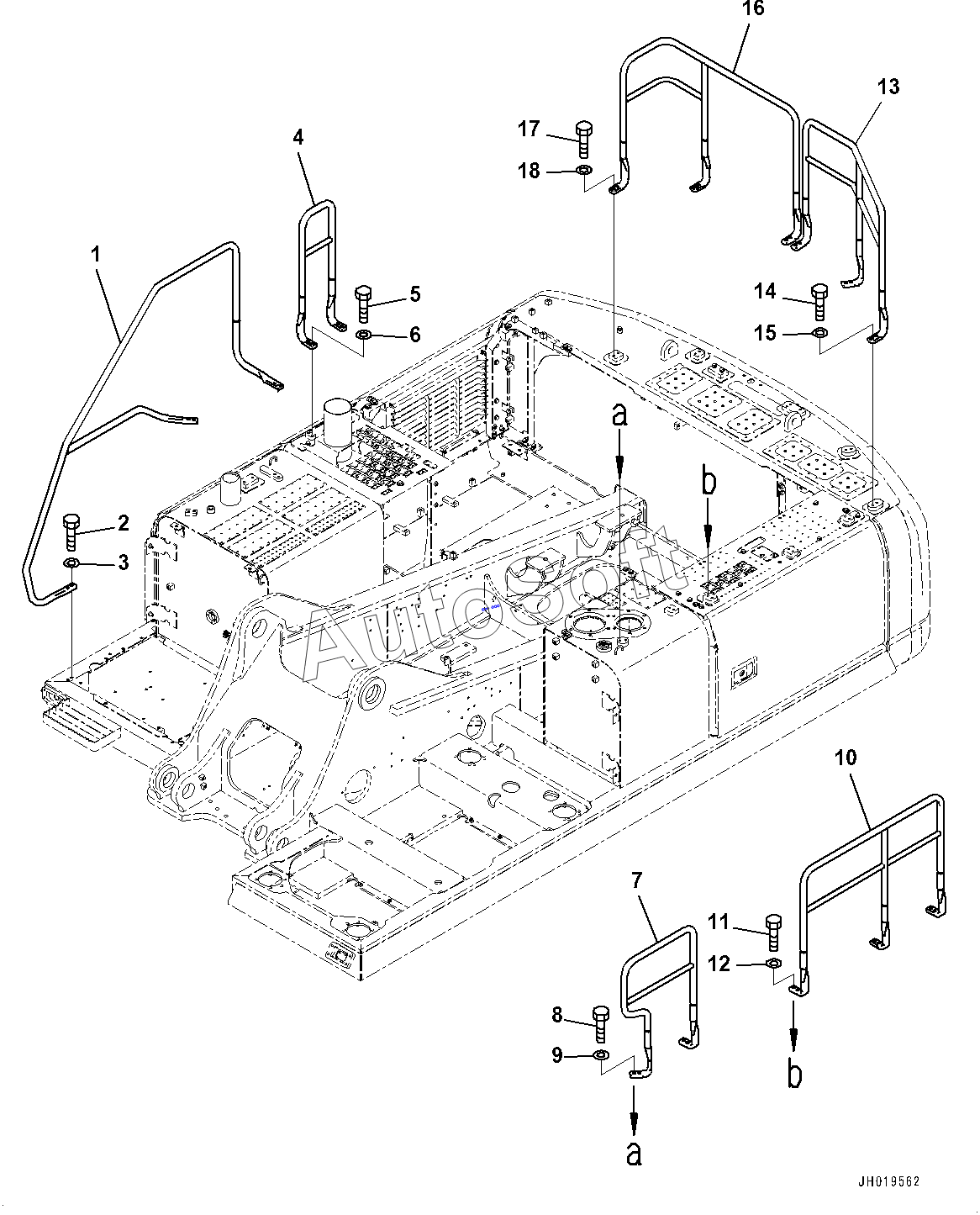 16
13
17
18
4
1
5
6
14
15
a
b
2
3
AutoSoft
10
7
11
12
8
9
b
a
JH019562