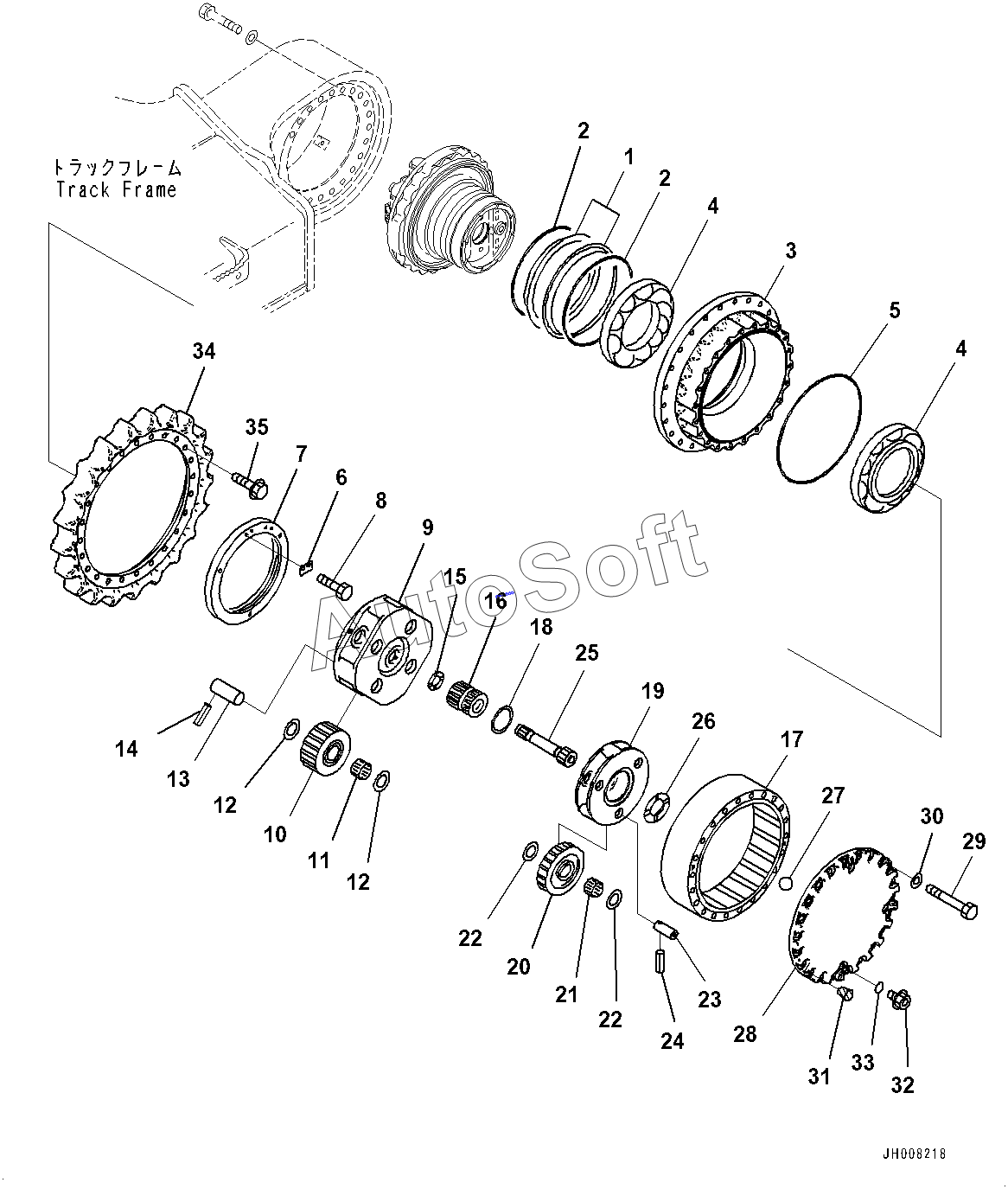 トラックフレーム
Track Frame

2
1
2
4
3
5
4
34
35
7
6
8
9
15
16
18
25
19
26
17
27
30
29
14
13
12
10
11
12
22
20
21
22
23
24
28
31
33
32

AutoSoft

JH008218