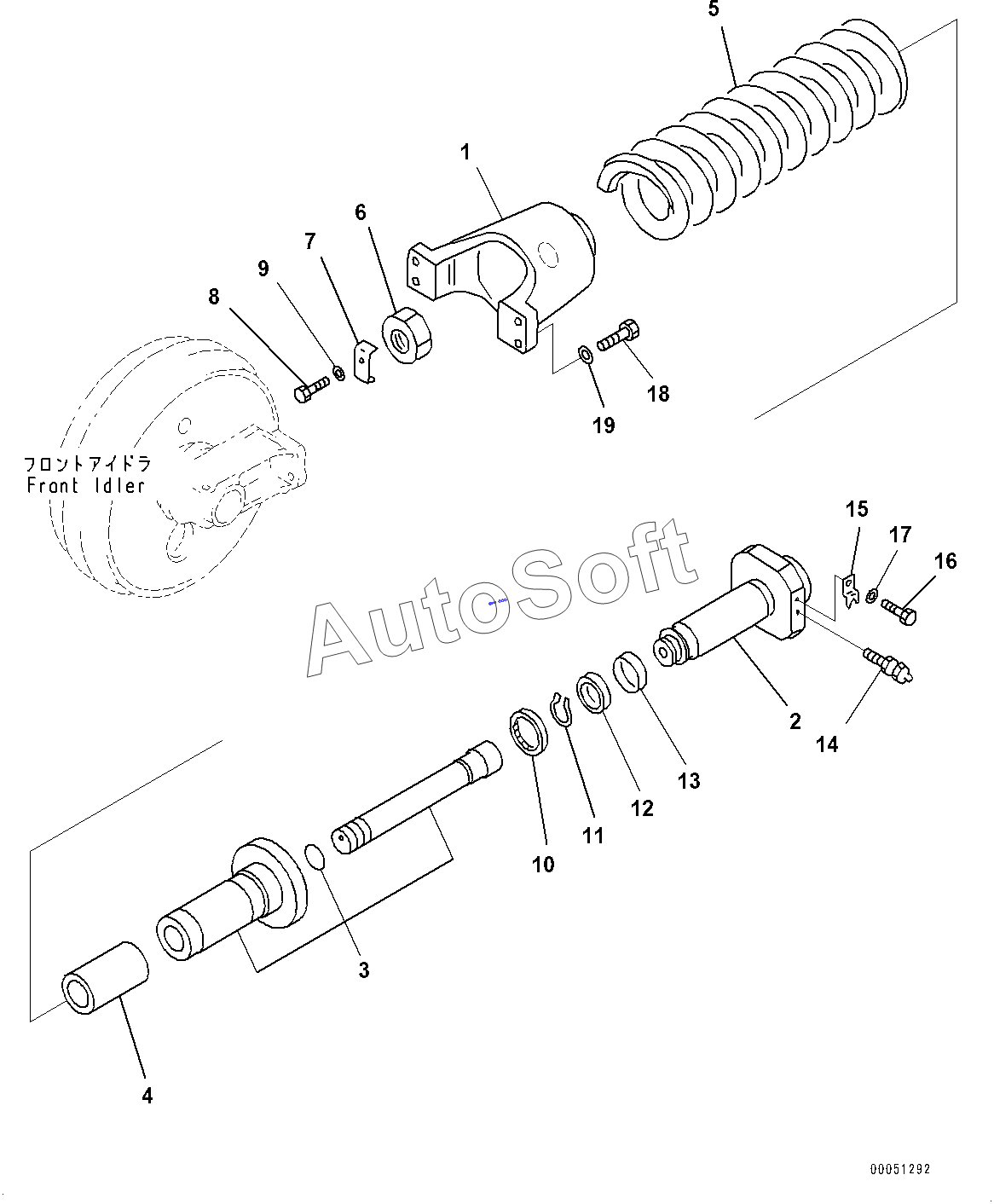 5
1
6
7
9
8
18
19
フロントアイドラ
Front Idler
AutoSoft
15
17
16
2
14
13
12
11
10
3
4
00051292