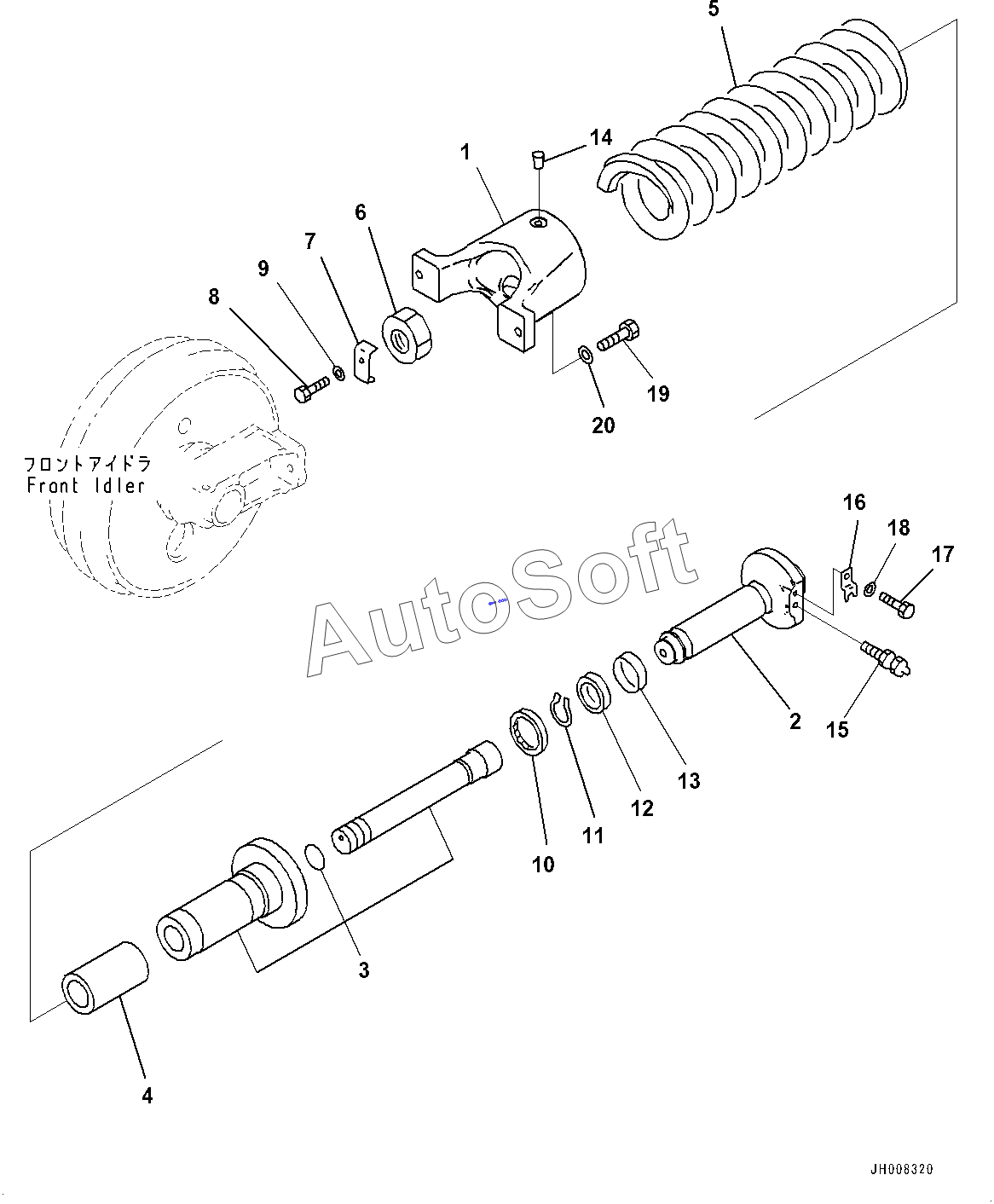 5
14
1
6
7
9
8
19
20
フロントアイドラ
Front Idler
AutoSoft
16
18
17
2
15
13
12
11
10
3
4
JH008320