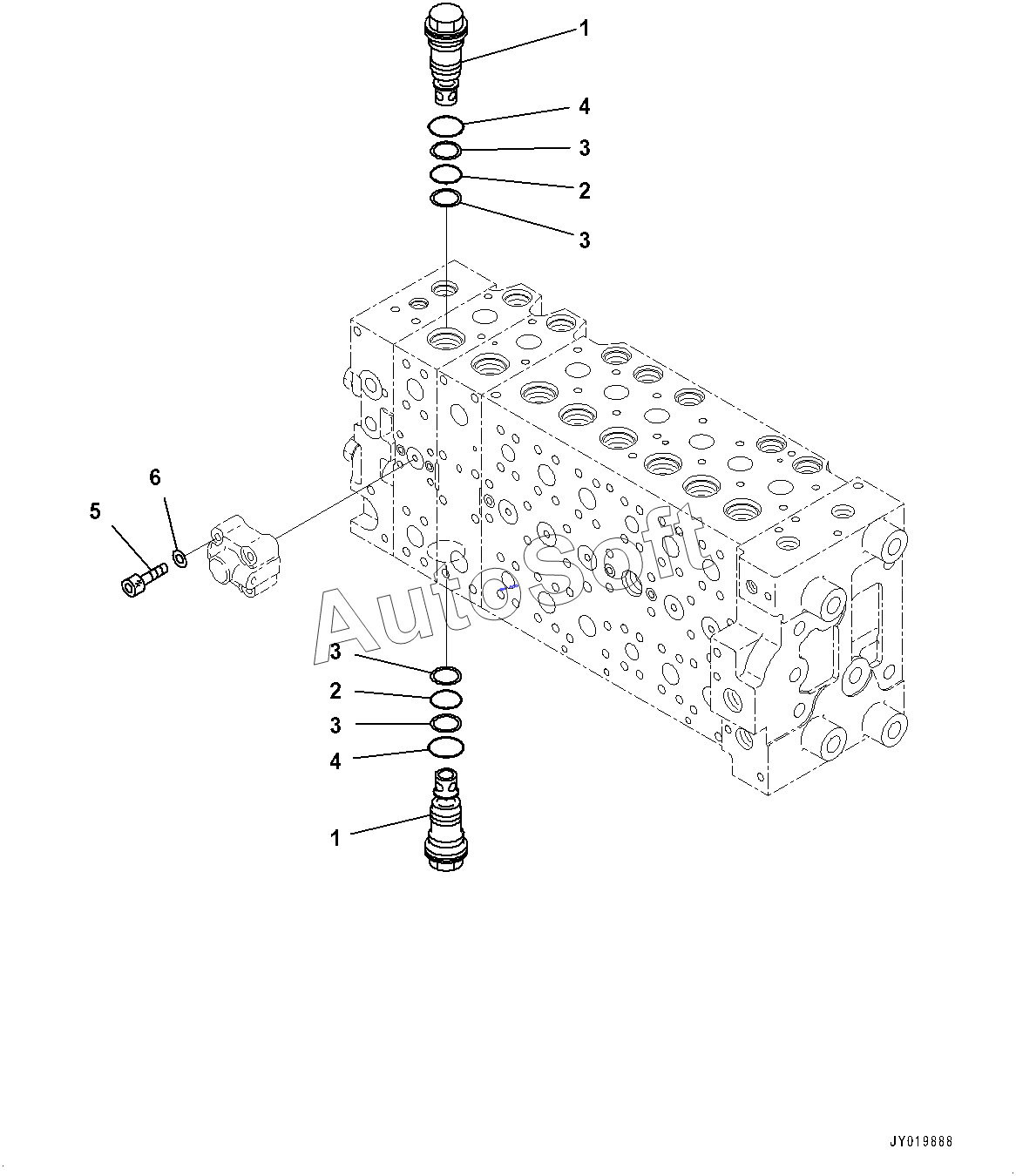 1
4
3
2
3
6
5
AutoSoft
3
2
3
4
1
JY019888