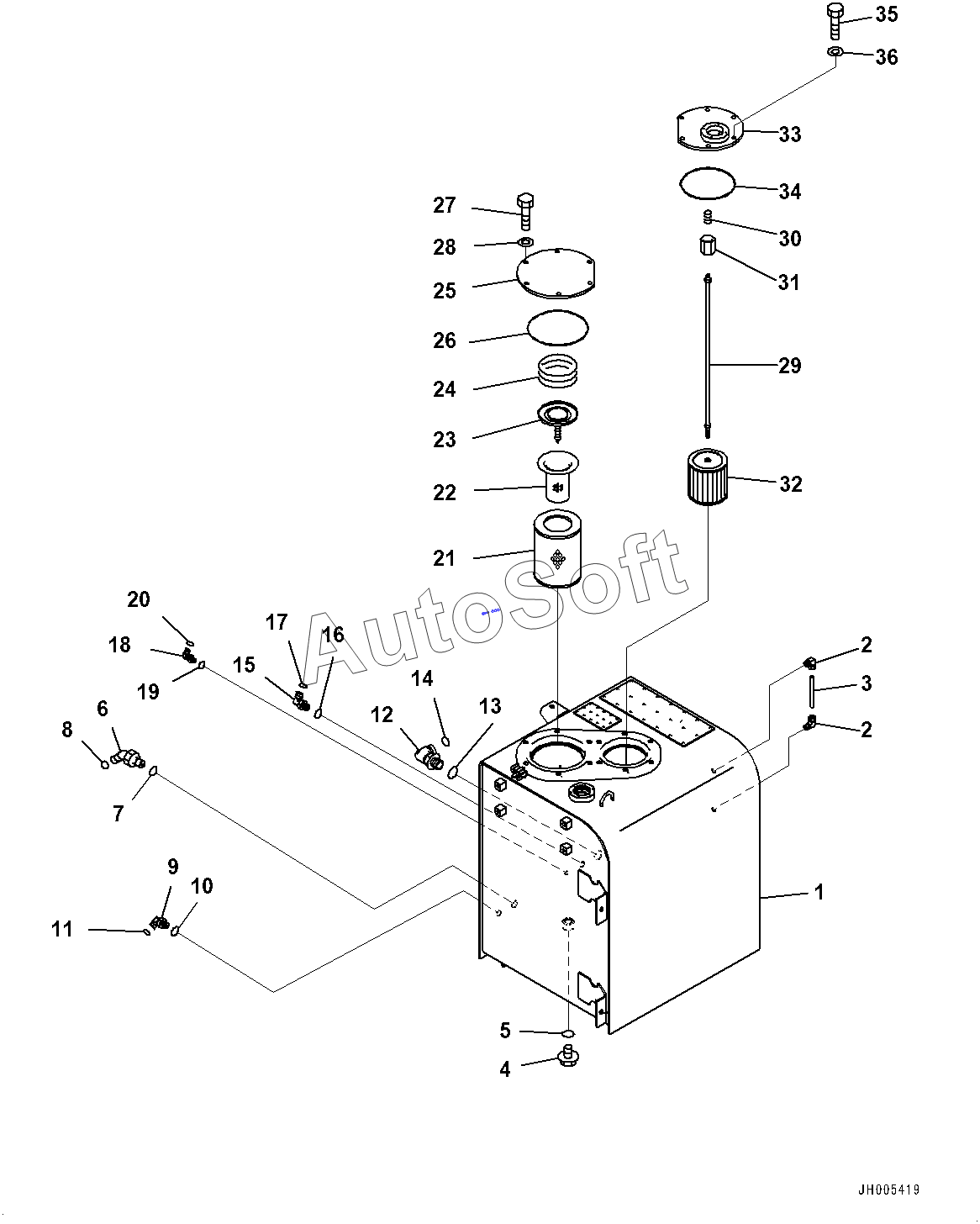 35
36
33
34
30
31
29
32
27
28
25
26
24
23
22
21
AutoSoft
20
18
19
17
16
15
14
13
12
6
8
7
9
10
11
2
3
2
1
5
4
JH005419