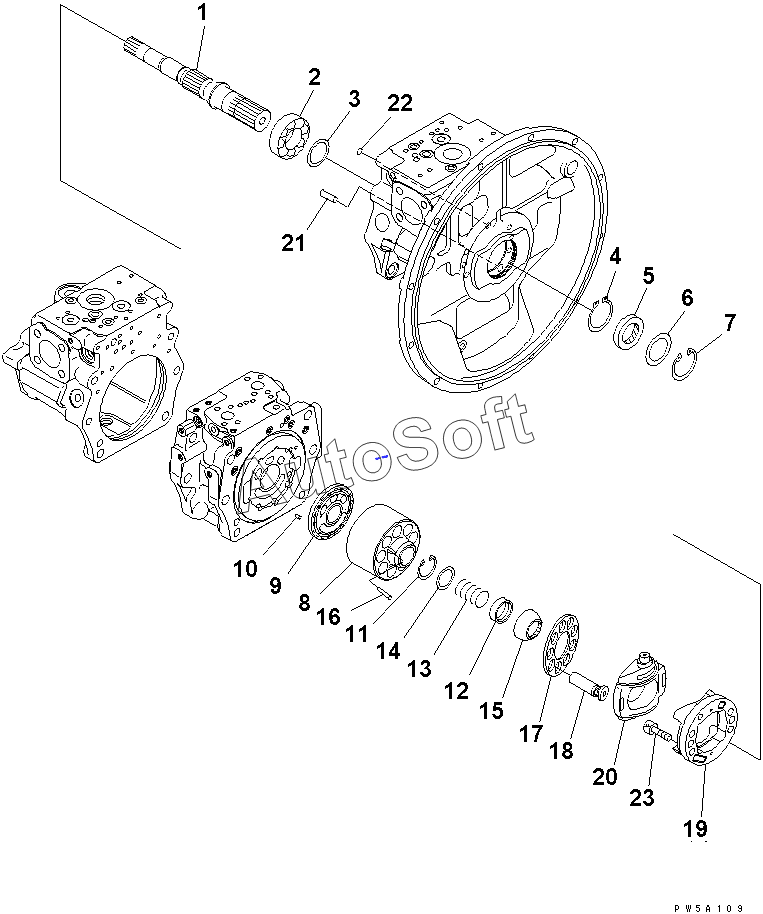 1
2
3
22
21
4
5
6
7
AutoSoft
10
9
8
16
11
14
13
12
15
17
18
20
23
19
PW5A109