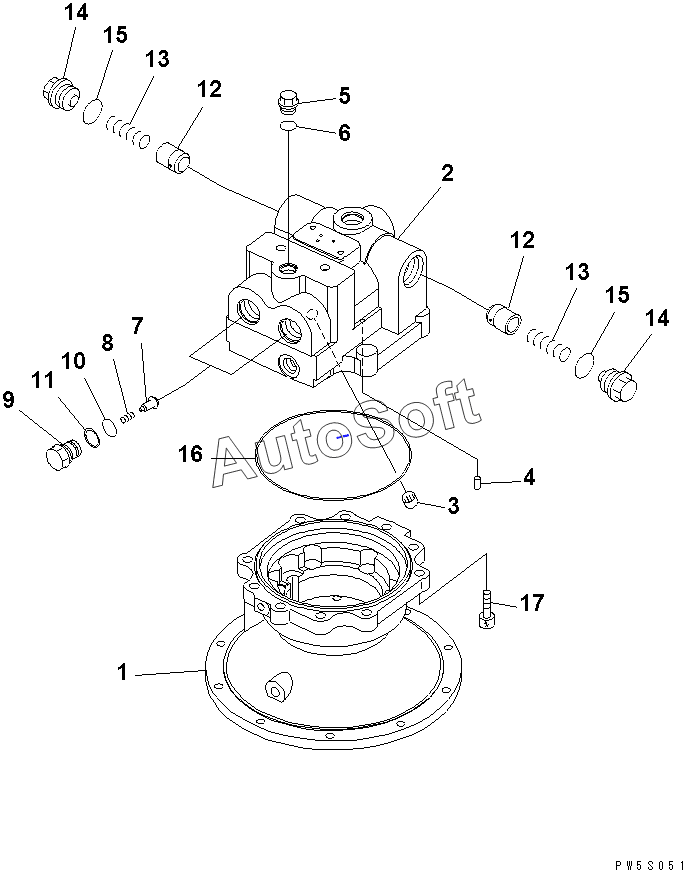 14
15
13
12
5
6
2
12
13
15
14
7
8
10
11
9
AutoSoft
16
4
3
17
1
PW5S051