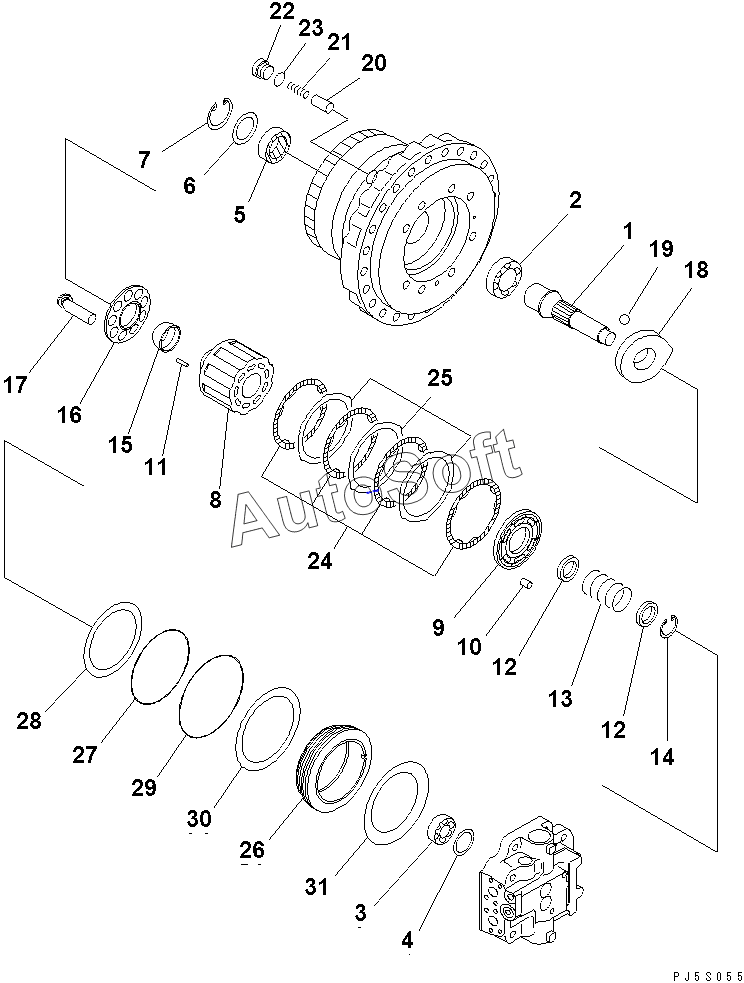 22
23
21
20
7
6
5
2
1
19
18
17
16
15
11
8
25
AutoSoft
24
9
10
12
13
12
14
28
27
29
30
26
31
3
4
PJ5S055